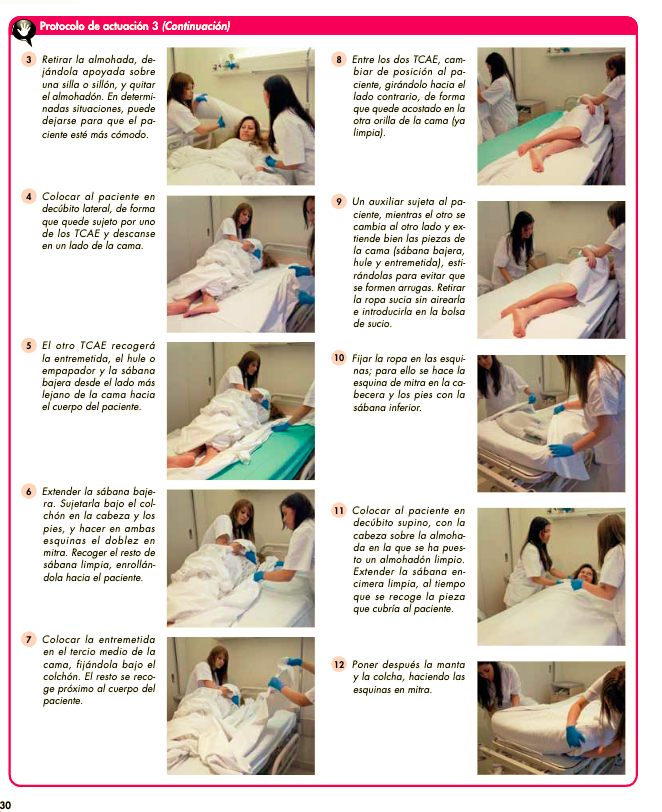 Protocolo de actuación 3 (Continuación)

3 Retirar la almohada, dejándola apoyada sobre una silla o sillón, y quitar el almohadón. En determinadas situaciones, puede dejarse para que el paciente esté más cómodo.

4 Colocar al paciente en decúbito lateral, de forma que quede sujeto por uno de los TCAE y descanse en un lado de la cama.

5 El otro TCAE recogerá la entremetida, el hule o empapador y la sábana bajera desde el lado más lejano de la cama hacia el cuerpo del paciente.

6 Extender la sábana bajera. Sujetarla bajo el colchón en la cabeza y los pies, y hacer en ambas esquinas el doblez en mitra. Recoger el resto de sábana limpia, enrollándola hacia el paciente.

7 Colocar la entremetida en el tercio medio de la cama, fijándola bajo el colchón. El resto se recoge próximo al cuerpo del paciente.

8 Entre los dos TCAE, cambiar de posición al paciente, girándolo hacia el lado contrario, de forma que quede acostado en la otra orilla de la cama (ya limpia).

9 Un auxiliar sujeta al paciente, mientras el otro se cambia al otro lado y extiende bien las piezas de la cama (sábana bajera, hule y entremetida), estirándolas para evitar que se formen arrugas. Retirar la ropa sucia sin airearla e introducirla en la bolsa de sucio.

10 Fijar la ropa en las esquinas; para ello se hace la esquina de mitra en la cabecera y los pies con la sábana inferior.

11 Colocar al paciente en decúbito supino, con la cabeza sobre la almohada en la que se ha puesto un almohadón limpio. Extender la sábana encimera limpia, al tiempo que se recoge la pieza que cubría al paciente.

12 Poner después la manta y la colcha, haciendo las esquinas en mitra.

30