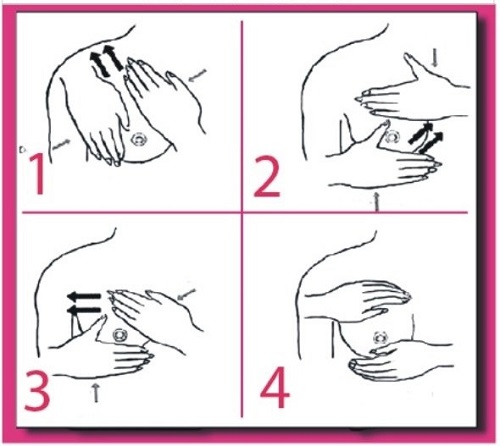 1
2
3
4