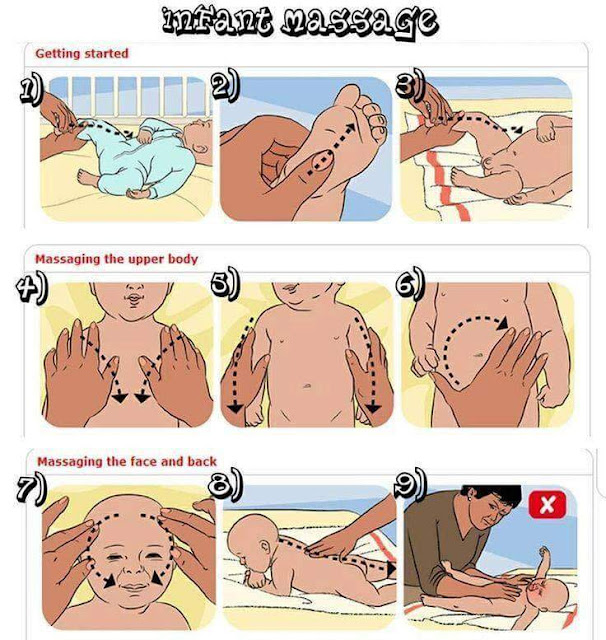 infant massage

Getting started

1)

2)

3)

Massaging the upper body

4)

5)

6)

Massaging the face and back

7)

8)

9)

X