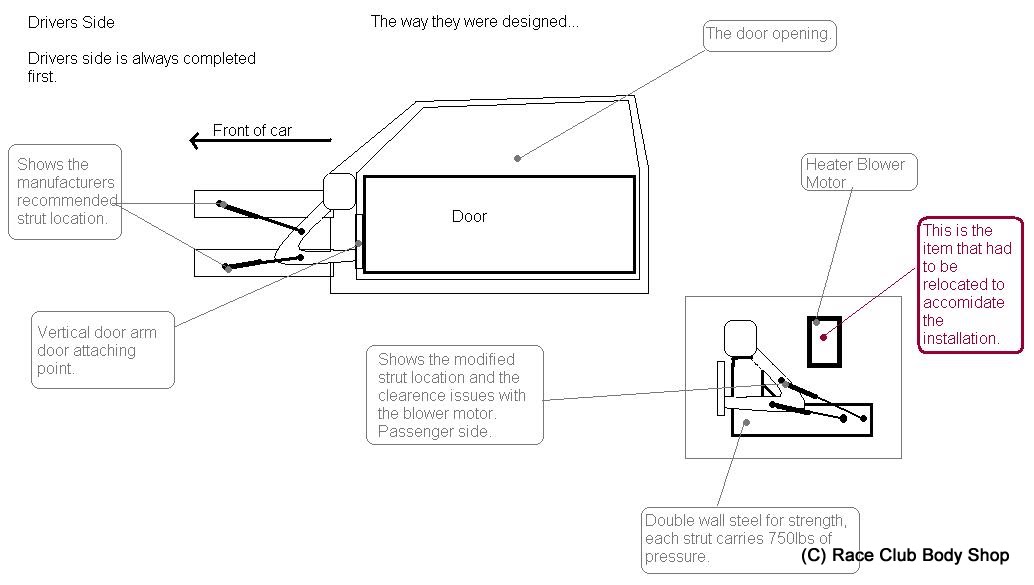 Drivers Side

Drivers side is always completed first.

The way they were designed...

The door opening.

Front of car

Shows the manufacturers recommended strut location.

Door

Heater Blower Motor

This is the item that had to be relocated to accomidate the installation.

Vertical door arm door attaching point.

Shows the modified strut location and the clearence issues with the blower motor. Passenger side.

Double wall steel for strength, each strut carries 750lbs of pressure.

(C) Race Club Body Shop