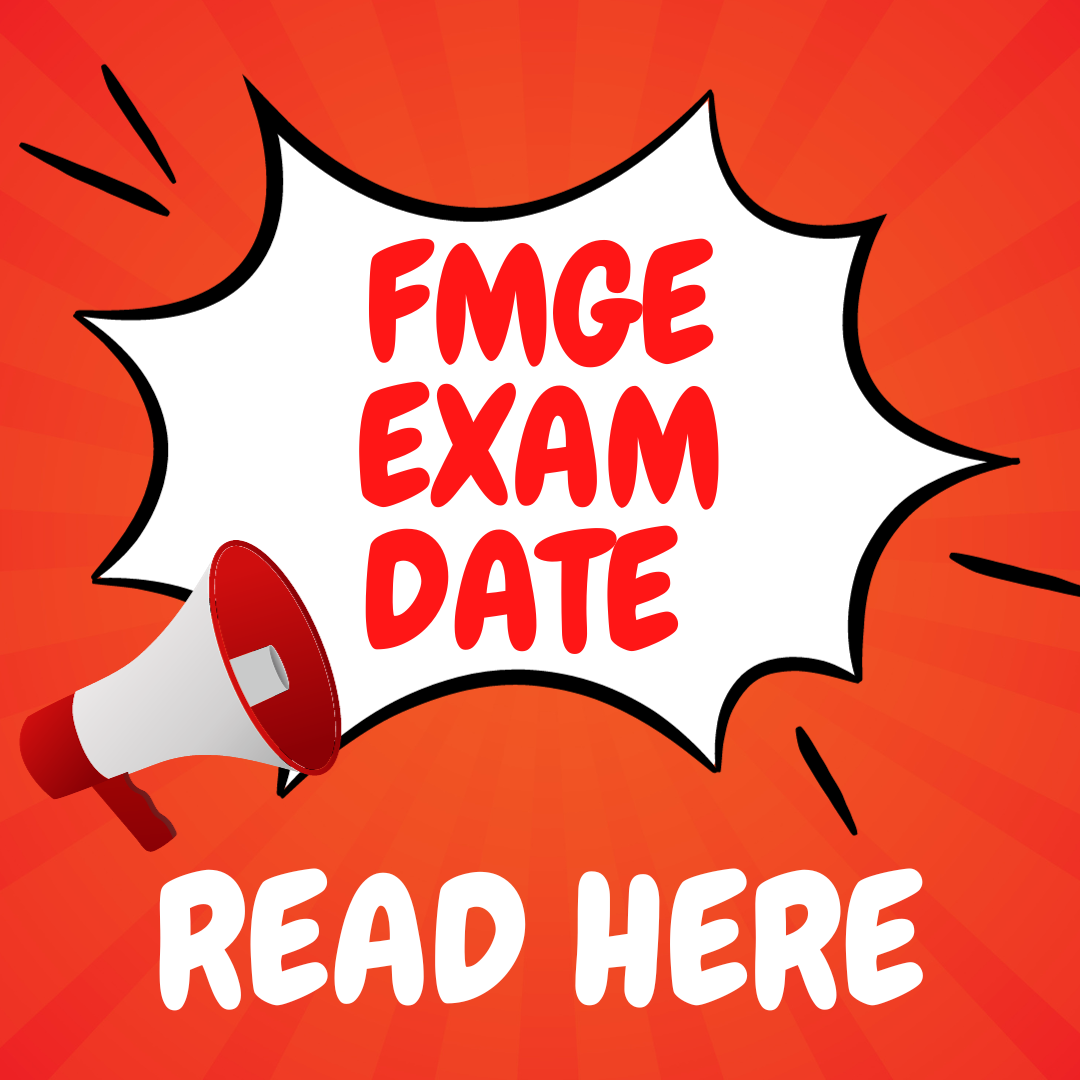 FMGE
EXAM
DATE

READ HERE