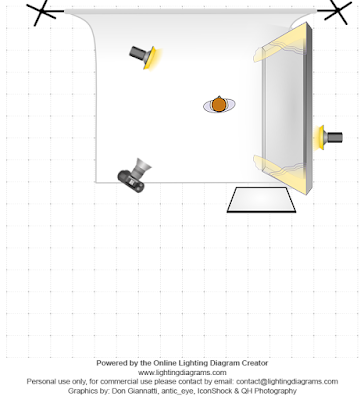 Powered by the Online Lighting Diagram Creator
www.lightingdiagrams.com
Personal use only, for commercial use please contact by email: contact@lightingdiagrams.com
Graphics by: Don Giannatti, antic_eye, IconShock & QH Photography