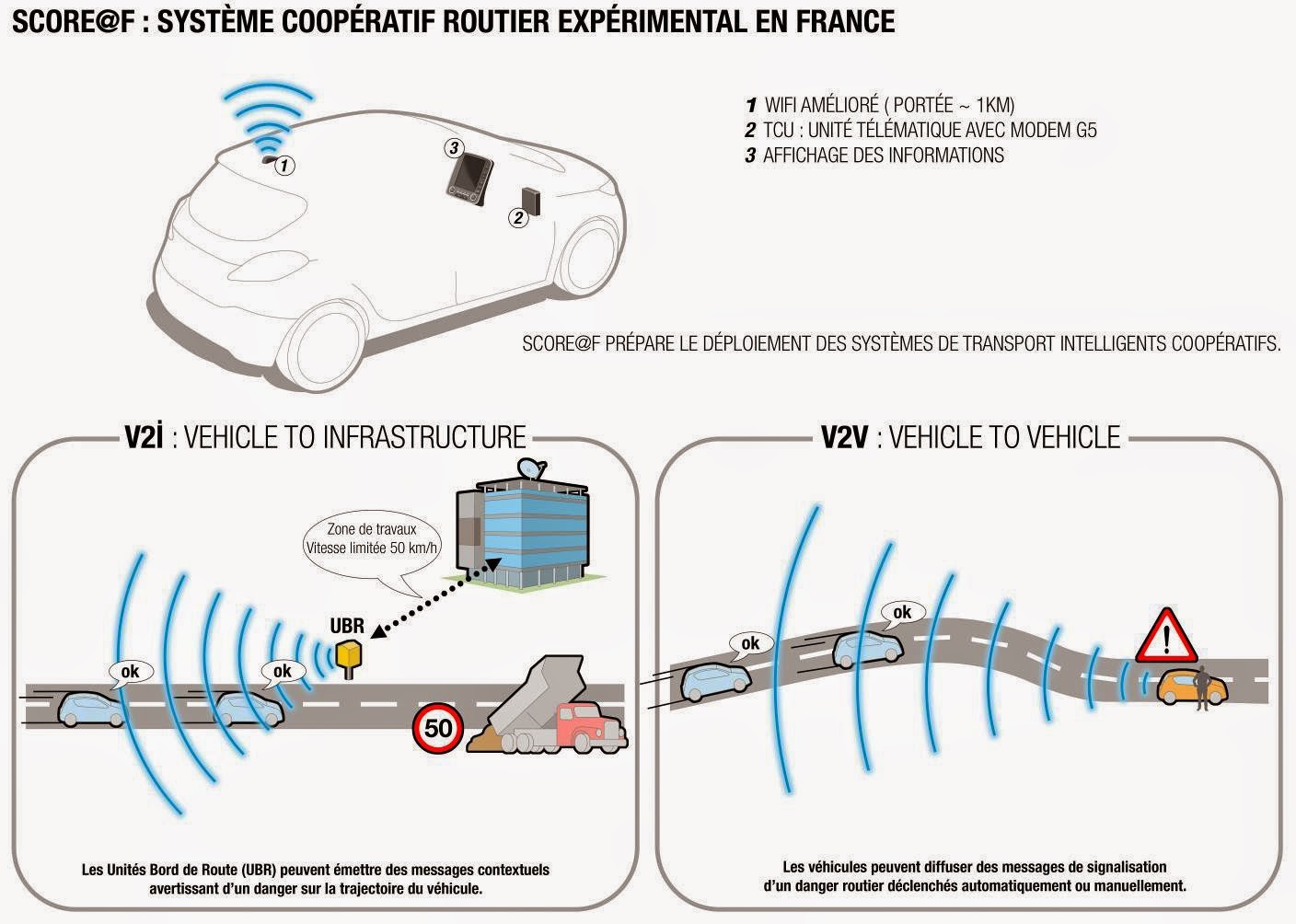 SCORE@F : SYSTÈME COOPÉRATIF ROUTIER EXPÉRIMENTAL EN FRANCE

1
3
2

1 WIFI AMÉLIORÉ ( PORTÉE ~ 1KM)
2 TCU : UNITÉ TÉLÉMATIQUE AVEC MODEM G5
3 AFFICHAGE DES INFORMATIONS

SCORE@F PRÉPARE LE DÉPLOIEMENT DES SYSTÈMES DE TRANSPORT INTELLIGENTS COOPÉRATIFS.

V2İ : VEHICLE TO INFRASTRUCTURE

Zone de travaux
Vitesse limitée 50 km/h

UBR

ok

ok

50

Les Unités Bord de Route (UBR) peuvent émettre des messages contextuels avertissant d'un danger sur la trajectoire du véhicule.

V2V : VEHICLE TO VEHICLE

ok

ok

!

Les véhicules peuvent diffuser des messages de signalisation d'un danger routier déclenchés automatiquement ou manuellement.