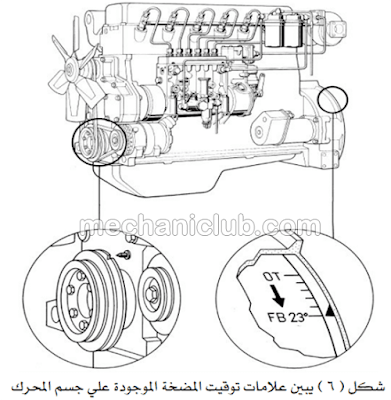 mechaniclub.com

OT

FB 23°

شكل ( ٦ ) يبين علامات توقيت المضخة الموجودة علي جسم المحرك