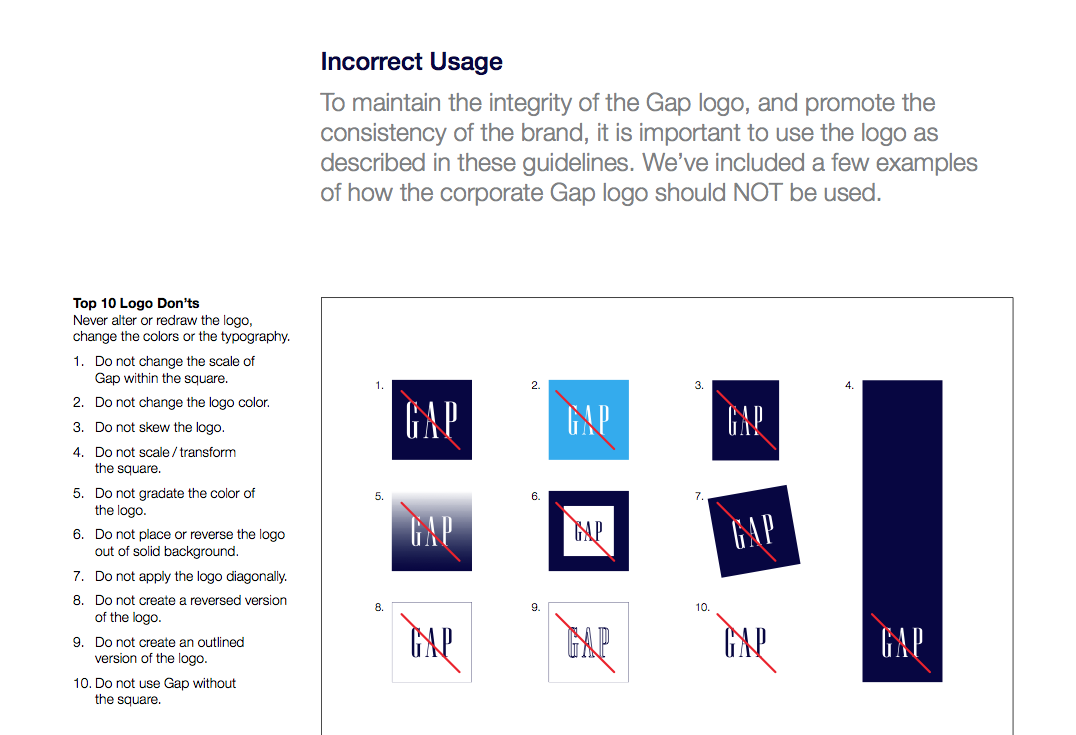 Incorrect Usage

To maintain the integrity of the Gap logo, and promote the consistency of the brand, it is important to use the logo as described in these guidelines. We've included a few examples of how the corporate Gap logo should NOT be used.

Top 10 Logo Don'ts
Never alter or redraw the logo, change the colors or the typography.

1. Do not change the scale of Gap within the square.
2. Do not change the logo color.
3. Do not skew the logo.
4. Do not scale / transform the square.
5. Do not gradate the color of the logo.
6. Do not place or reverse the logo out of solid background.
7. Do not apply the logo diagonally.
8. Do not create a reversed version of the logo.
9. Do not create an outlined version of the logo.
10. Do not use Gap without the square.

1. GAP
2. GAP
3. GAP
4. GAP
5. GAP
6. GAP
7. GAP
8. GAP
9. GAP
10. GAP