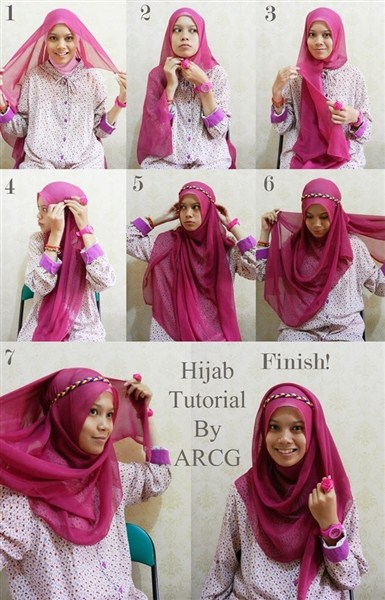 1

2

3

4

5

6

7

Hijab Tutorial By ARCG

Finish!