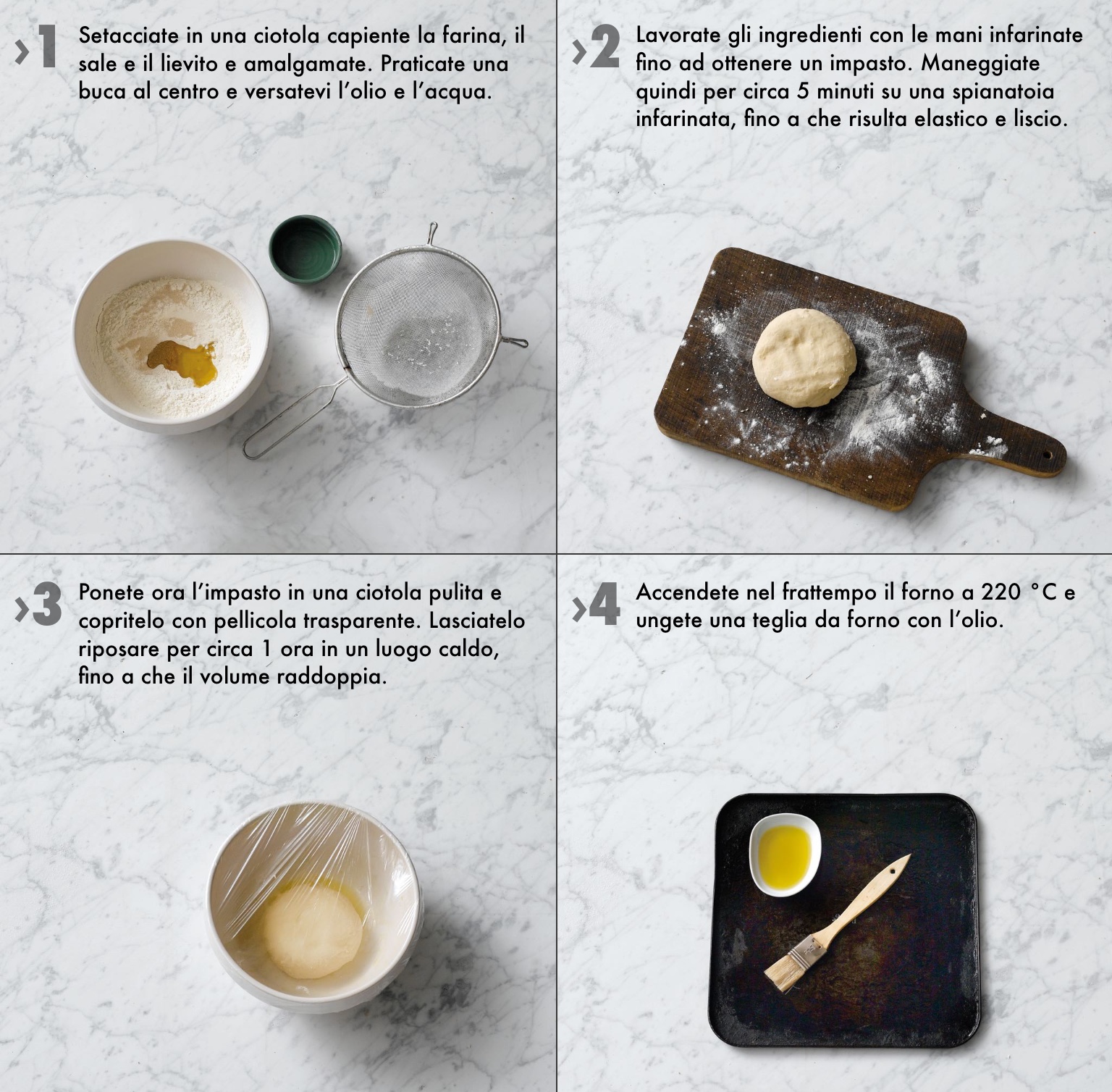 ›1 Setacciate in una ciotola capiente la farina, il sale e il lievito e amalgamate. Praticate una buca al centro e versatevi l'olio e l'acqua.

›2 Lavorate gli ingredienti con le mani infarinate fino ad ottenere un impasto. Maneggiate quindi per circa 5 minuti su una spianatoia infarinata, fino a che risulta elastico e liscio.

›3 Ponete ora l'impasto in una ciotola pulita e copritelo con pellicola trasparente. Lasciatelo riposare per circa 1 ora in un luogo caldo, fino a che il volume raddoppia.

›4 Accendete nel frattempo il forno a 220 °C e ungete una teglia da forno con l'olio.