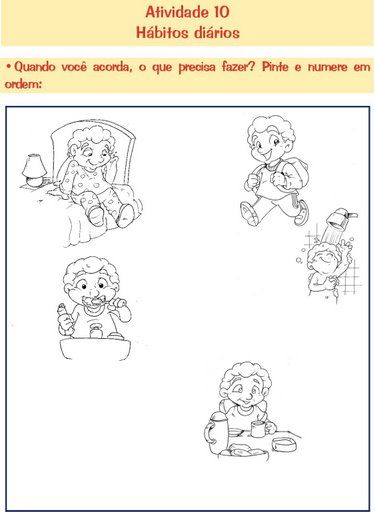 Atividade 10
Hábitos diários

• Quando você acorda, o que precisa fazer? Pinte e numere em ordem: