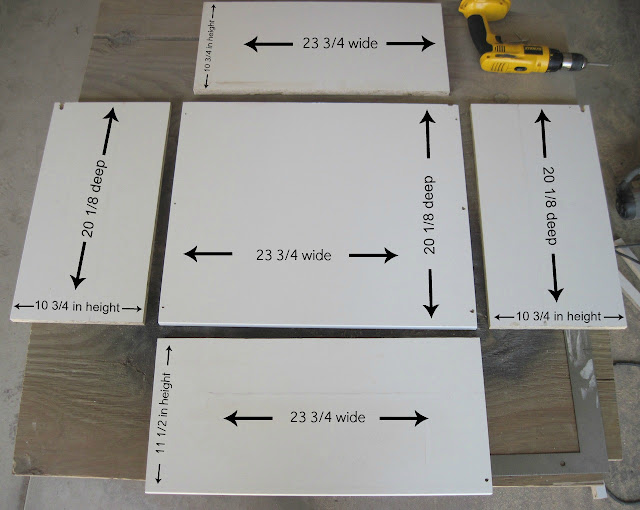 10 3/4 in height

23 3/4 wide

20 1/8 deep

10 3/4 in height

23 3/4 wide

20 1/8 deep

20 1/8 deep

10 3/4 in height

11 1/2 in height

23 3/4 wide