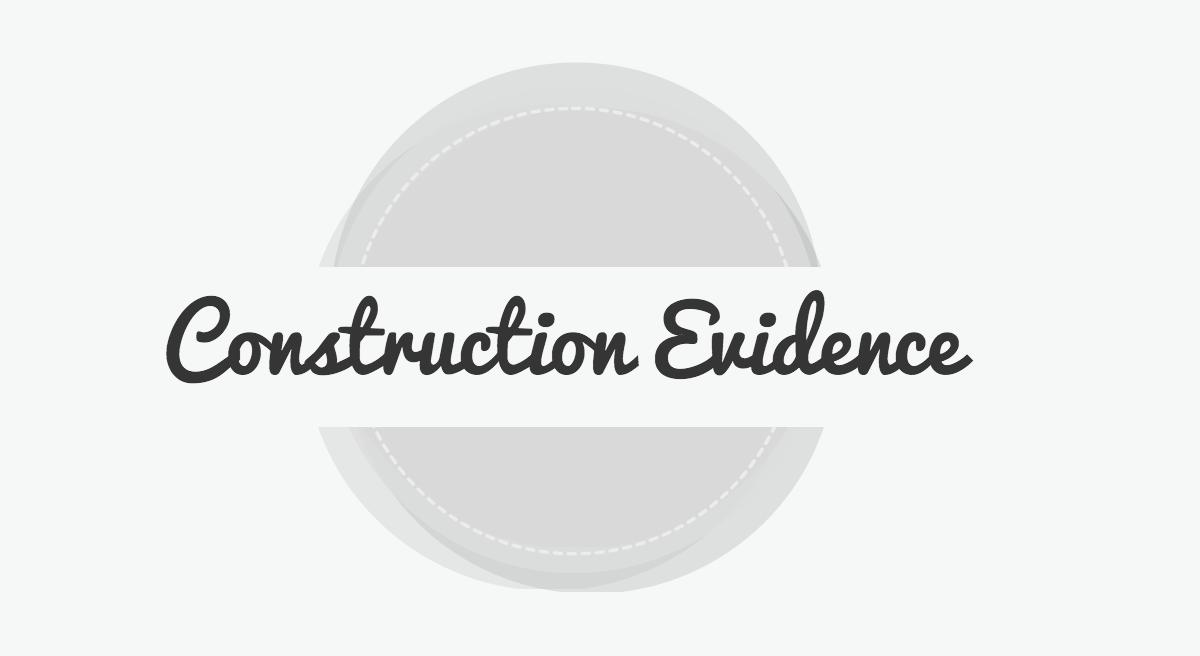 Construction Evidence