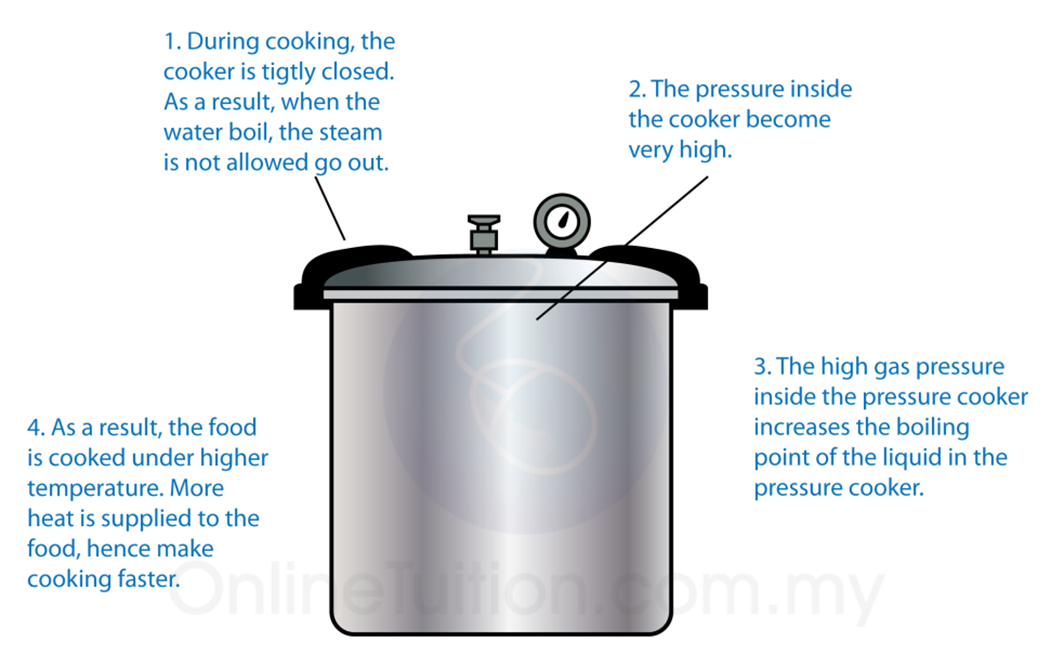 1. During cooking, the cooker is tigtly closed. As a result, when the water boil, the steam is not allowed go out.

2. The pressure inside the cooker become very high.

3. The high gas pressure inside the pressure cooker increases the boiling point of the liquid in the pressure cooker.

4. As a result, the food is cooked under higher temperature. More heat is supplied to the food, hence make cooking faster.

OnlineTuition.com.my