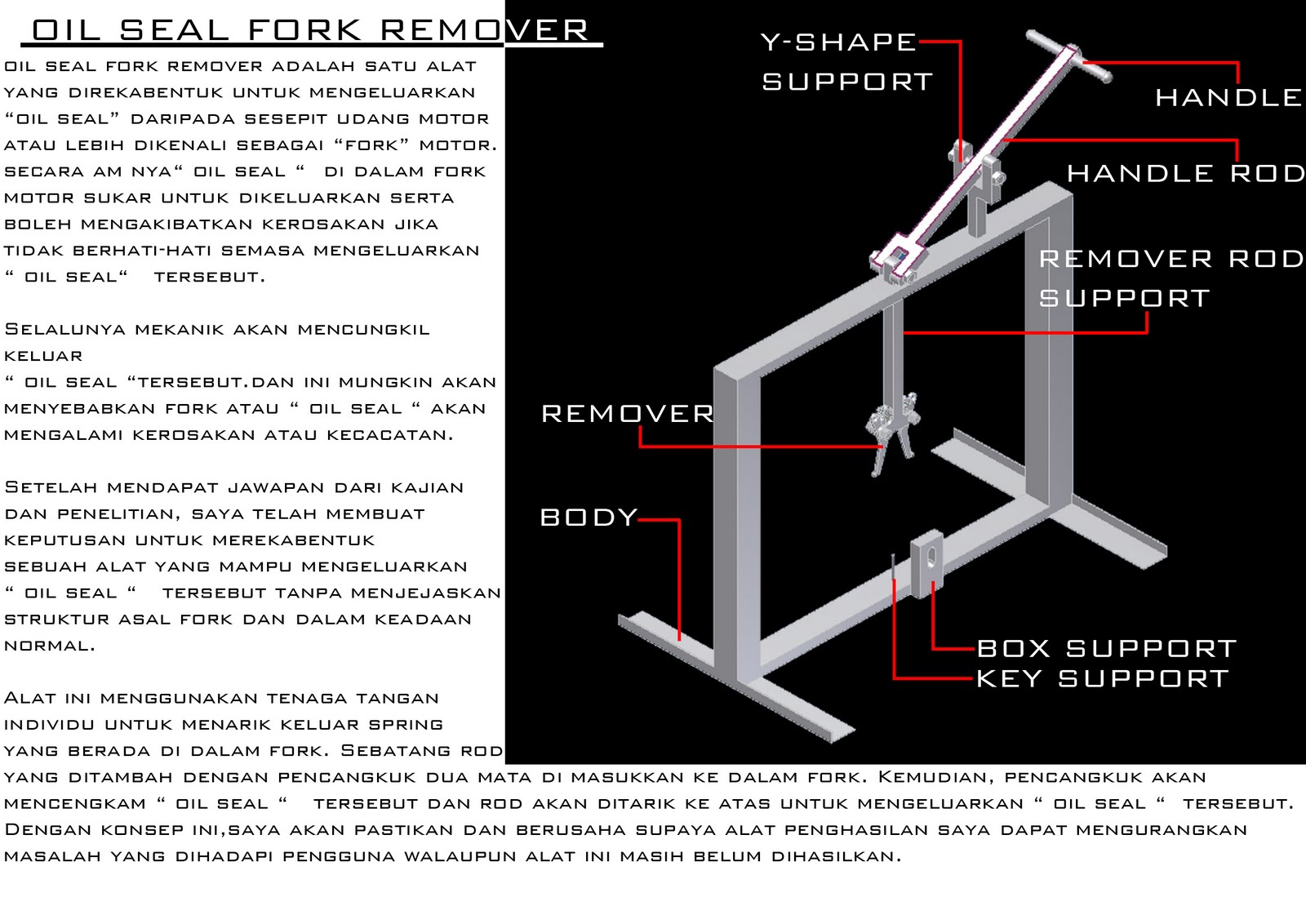 OIL SEAL FORK REMOVER

OIL SEAL FORK REMOVER ADALAH SATU ALAT YANG DIREKABENTUK UNTUK MENGELUARKAN "OIL SEAL" DARIPADA SESEPIT UDANG MOTOR ATAU LEBIH DIKENALI SEBAGAI "FORK" MOTOR. SECARA AM NYA" OIL SEAL " DI DALAM FORK MOTOR SUKAR UNTUK DIKELUARKAN SERTA BOLEH MENGAKIBATKAN KEROSAKAN JIKA TIDAK BERHATI-HATI SEMASA MENGELUARKAN " OIL SEAL" TERSEBUT.

SELALUNYA MEKANIK AKAN MENCUNGKIL KELUAR
" OIL SEAL "TERSEBUT.DAN INI MUNGKIN AKAN MENYEBABKAN FORK ATAU " OIL SEAL " AKAN MENGALAMI KEROSAKAN ATAU KECACATAN.

SETELAH MENDAPAT JAWAPAN DARI KAJIAN DAN PENELITIAN, SAYA TELAH MEMBUAT KEPUTUSAN UNTUK MEREKABENTUK SEBUAH ALAT YANG MAMPU MENGELUARKAN " OIL SEAL " TERSEBUT TANPA MENJEJASKAN STRUKTUR ASAL FORK DAN DALAM KEADAAN NORMAL.

ALAT INI MENGGUNAKAN TENAGA TANGAN INDIVIDU UNTUK MENARIK KELUAR SPRING YANG BERADA DI DALAM FORK. SEBATANG ROD YANG DITAMBAH DENGAN PENCANGKUK DUA MATA DI MASUKKAN KE DALAM FORK. KEMUDIAN, PENCANGKUK AKAN MENCENGKAM " OIL SEAL " TERSEBUT DAN ROD AKAN DITARIK KE ATAS UNTUK MENGELUARKAN " OIL SEAL " TERSEBUT. DENGAN KONSEP INI,SAYA AKAN PASTIKAN DAN BERUSAHA SUPAYA ALAT PENGHASILAN SAYA DAPAT MENGURANGKAN MASALAH YANG DIHADAPI PENGGUNA WALAUPUN ALAT INI MASIH BELUM DIHASILKAN.

Y-SHAPE SUPPORT
HANDLE
HANDLE ROD
REMOVER ROD SUPPORT
REMOVER
BODY
BOX SUPPORT
KEY SUPPORT