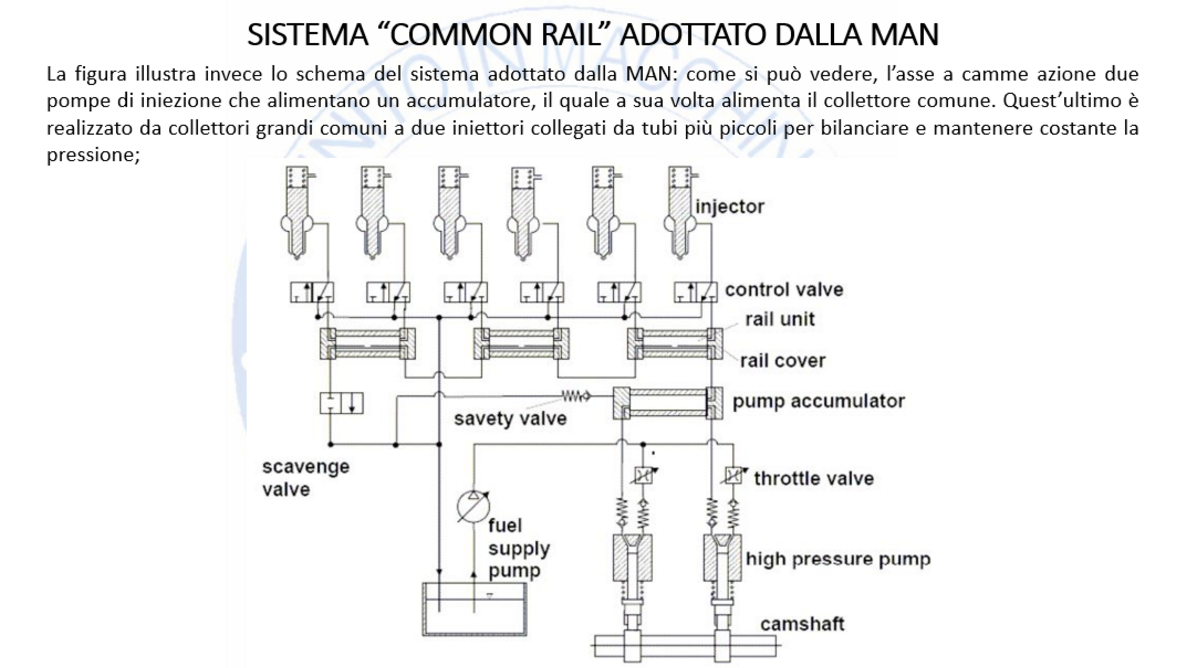 SISTEMA “COMMON RAIL” ADOTTATO DALLA MAN

La figura illustra invece lo schema del sistema adottato dalla MAN: come si può vedere, l’asse a camme azione due pompe di iniezione che alimentano un accumulatore, il quale a sua volta alimenta il collettore comune. Quest’ultimo è realizzato da collettori grandi comuni a due iniettori collegati da tubi più piccoli per bilanciare e mantenere costante la pressione;

injector
control valve
rail unit
rail cover
pump accumulator
savety valve
scavenge valve
throttle valve
fuel supply pump
high pressure pump
camshaft