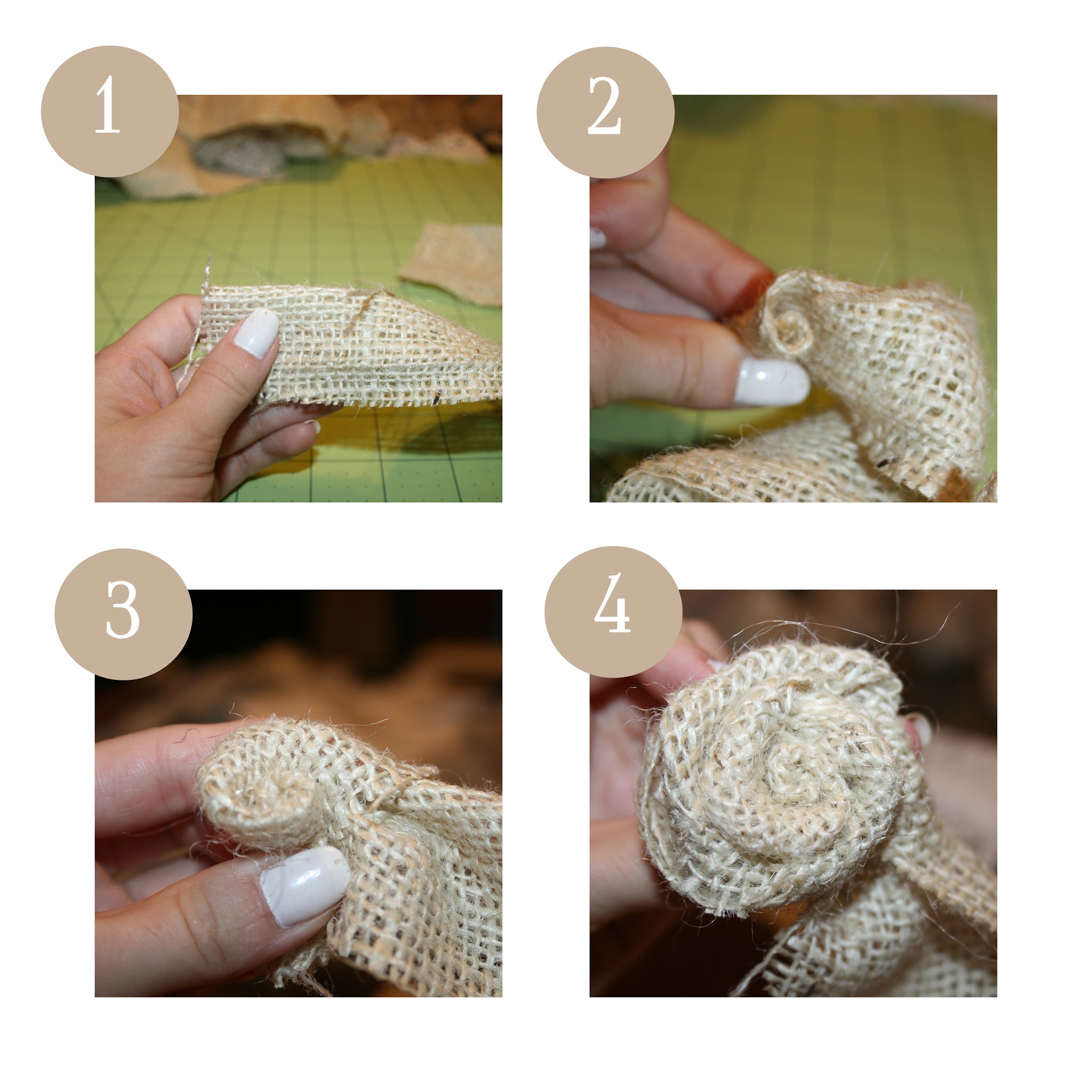 1

2

3

4