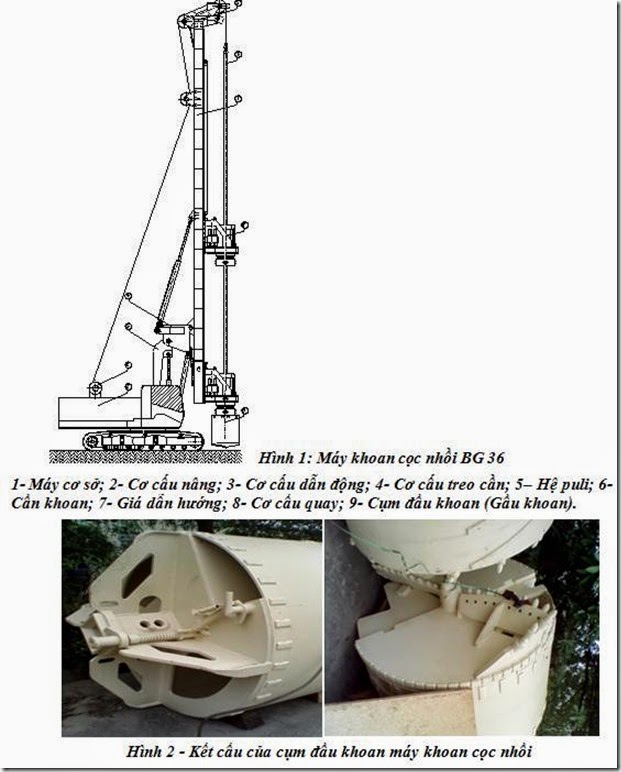 Hình 1: Máy khoan cọc nhồi BG 36

1- Máy cơ sở; 2- Cơ cấu nâng; 3- Cơ cấu dẫn động; 4- Cơ cấu treo cần; 5– Hệ puli; 6- Cần khoan; 7- Giá dẫn hướng; 8- Cơ cấu quay; 9- Cụm đầu khoan (Gầu khoan).

Hình 2 - Kết cấu của cụm đầu khoan máy khoan cọc nhồi