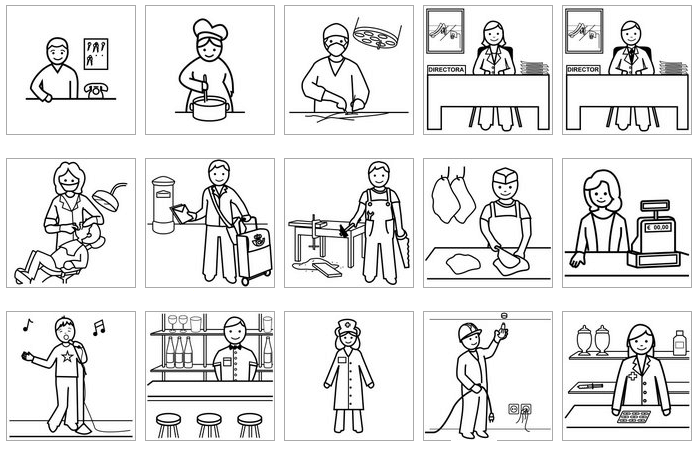 DIRECTORA

DIRECTOR

€ 00,00