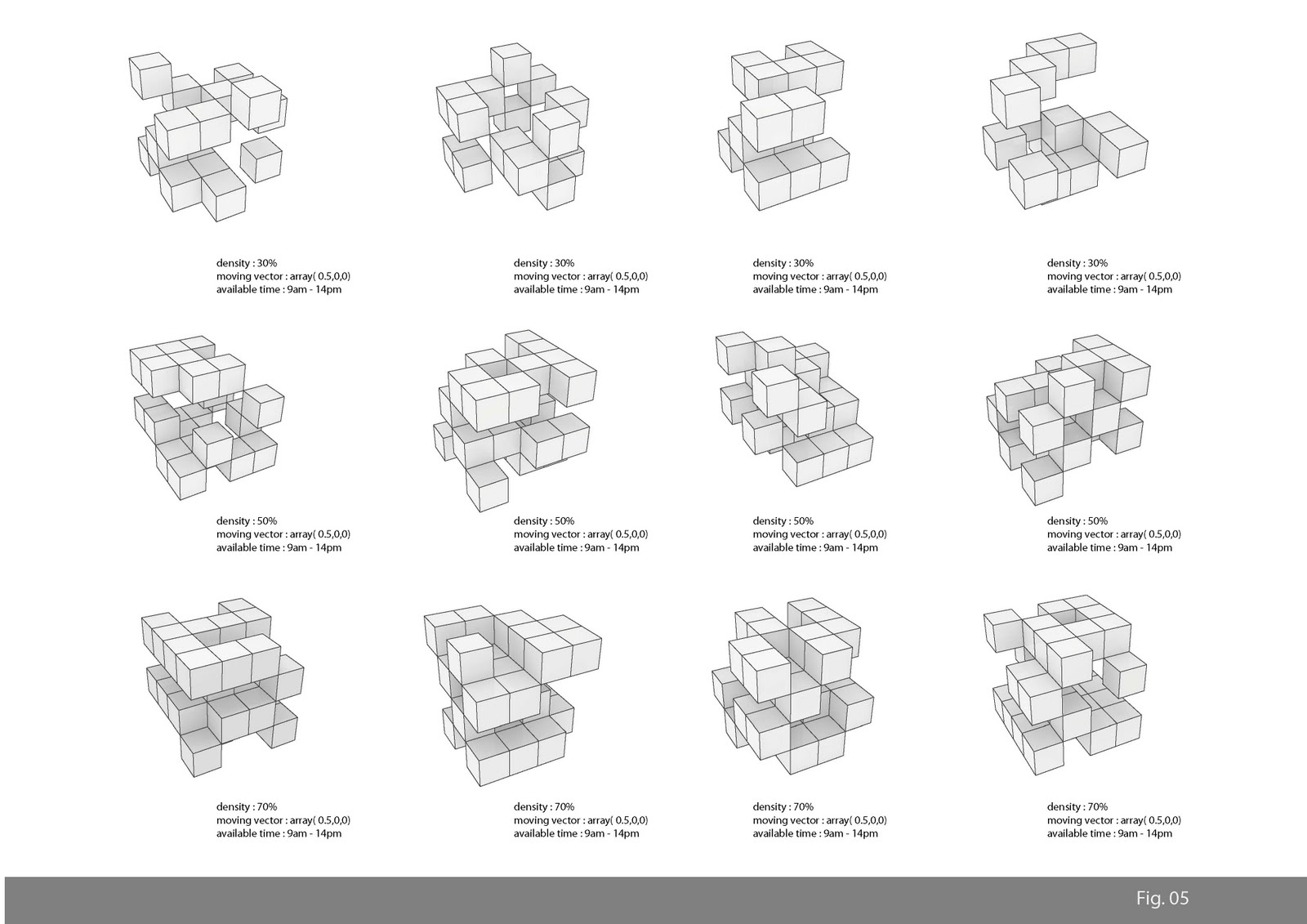 density : 30%
moving vector : array( 0.5,0,0)
available time : 9am - 14pm

density : 30%
moving vector : array( 0.5,0,0)
available time : 9am - 14pm

density : 30%
moving vector : array( 0.5,0,0)
available time : 9am - 14pm

density : 30%
moving vector : array( 0.5,0,0)
available time : 9am - 14pm

density : 50%
moving vector : array( 0.5,0,0)
available time : 9am - 14pm

density : 50%
moving vector : array( 0.5,0,0)
available time : 9am - 14pm

density : 50%
moving vector : array( 0.5,0,0)
available time : 9am - 14pm

density : 50%
moving vector : array( 0.5,0,0)
available time : 9am - 14pm

density : 70%
moving vector : array( 0.5,0,0)
available time : 9am - 14pm

density : 70%
moving vector : array( 0.5,0,0)
available time : 9am - 14pm

density : 70%
moving vector : array( 0.5,0,0)
available time : 9am - 14pm

density : 70%
moving vector : array( 0.5,0,0)
available time : 9am - 14pm

Fig. 05