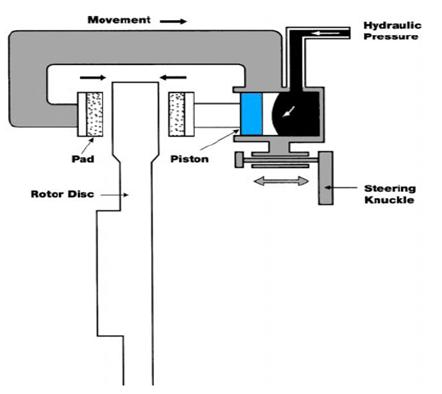 Movement

Hydraulic Pressure

Pad

Piston

Rotor Disc

Steering Knuckle