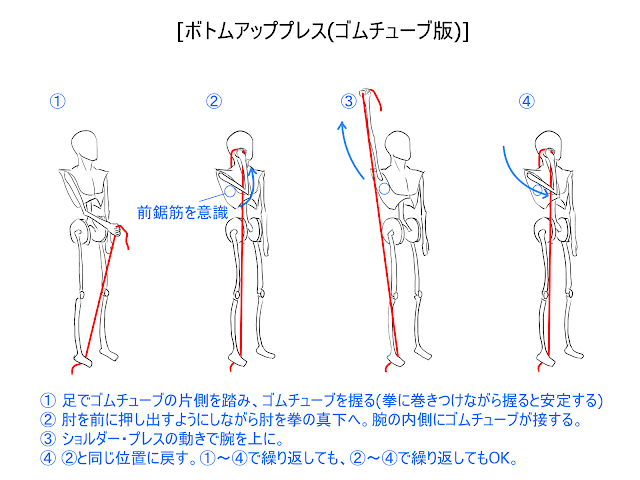 [ボトムアッププレス(ゴムチューブ版)]

①

②

③

④

前鋸筋を意識

① 足でゴムチューブの片側を踏み、ゴムチューブを握る(拳に巻きつけながら握ると安定する)
② 肘を前に押し出すようにしながら肘を拳の真下へ。腕の内側にゴムチューブが接する。
③ ショルダー・プレスの動きで腕を上に。
④ ②と同じ位置に戻す。①～④で繰り返しても、②～④で繰り返してもOK。