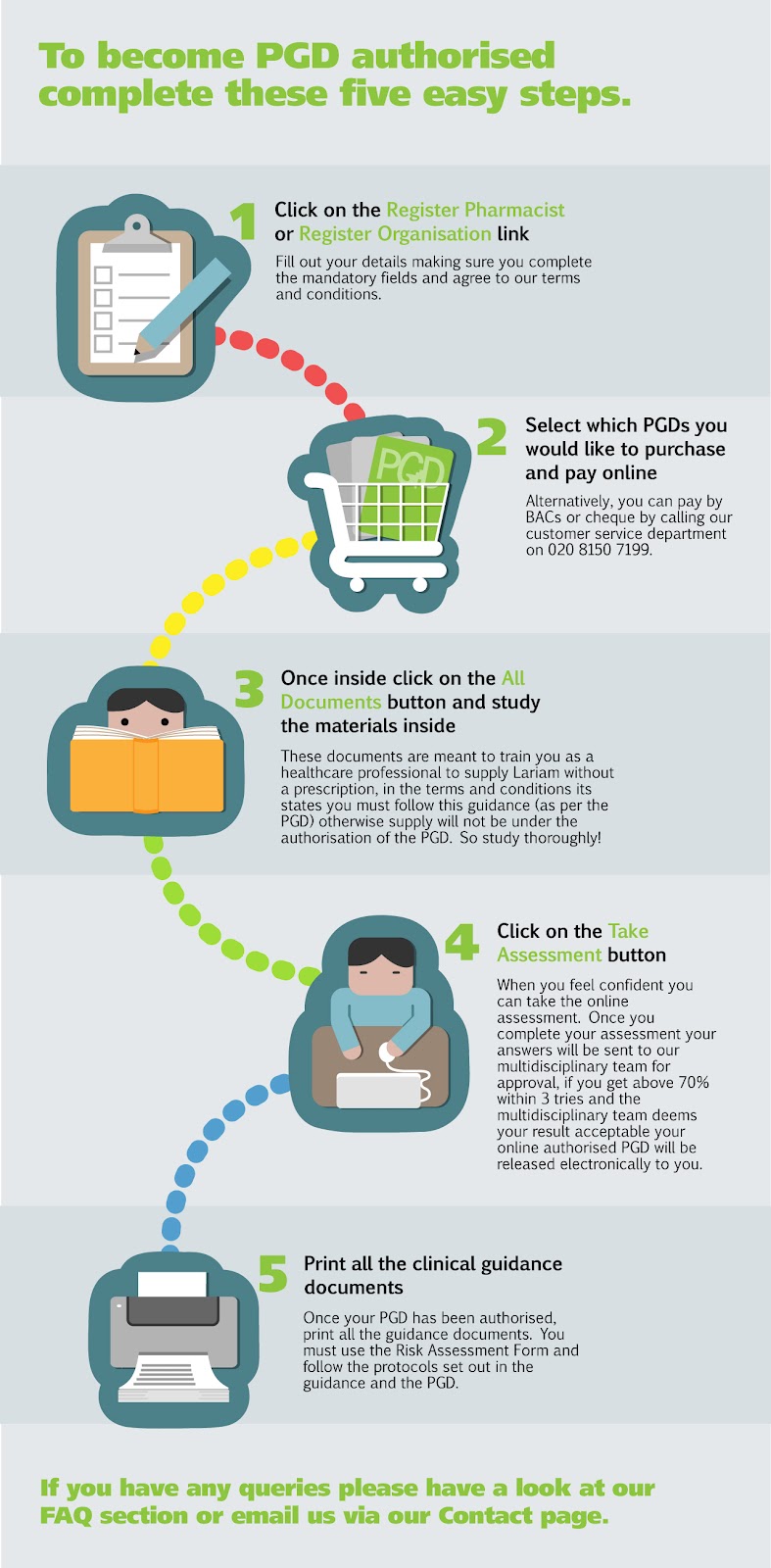 To become PGD authorised complete these five easy steps.

1

Click on the Register Pharmacist or Register Organisation link

Fill out your details making sure you complete the mandatory fields and agree to our terms and conditions.

PGD

2

Select which PGDs you would like to purchase and pay online

Alternatively, you can pay by BACs or cheque by calling our customer service department on 020 8150 7199.

3

Once inside click on the All Documents button and study the materials inside

These documents are meant to train you as a healthcare professional to supply Lariam without a prescription, in the terms and conditions its states you must follow this guidance (as per the PGD) otherwise supply will not be under the authorisation of the PGD. So study thoroughly!

4

Click on the Take Assessment button

When you feel confident you can take the online assessment. Once you complete your assessment your answers will be sent to our multidisciplinary team for approval, if you get above 70% within 3 tries and the multidisciplinary team deems your result acceptable your online authorised PGD will be released electronically to you.

5

Print all the clinical guidance documents

Once your PGD has been authorised, print all the guidance documents. You must use the Risk Assessment Form and follow the protocols set out in the guidance and the PGD.

If you have any queries please have a look at our FAQ section or email us via our Contact page.