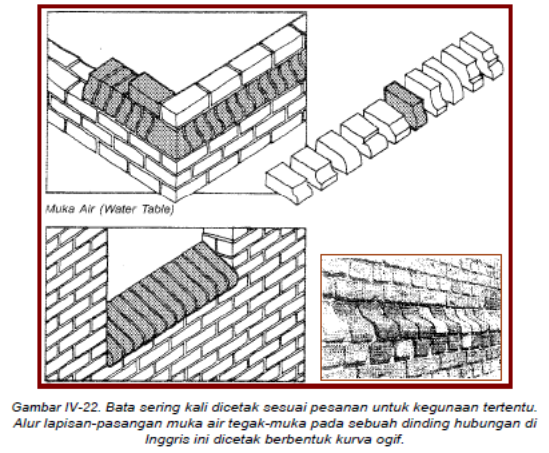 Muka Air (Water Table)

Gambar IV-22. Bata sering kali dicetak sesuai pesanan untuk kegunaan tertentu. Alur lapisan-pasangan muka air tegak-muka pada sebuah dinding hubungan di Inggris ini dicetak berbentuk kurva ogif.