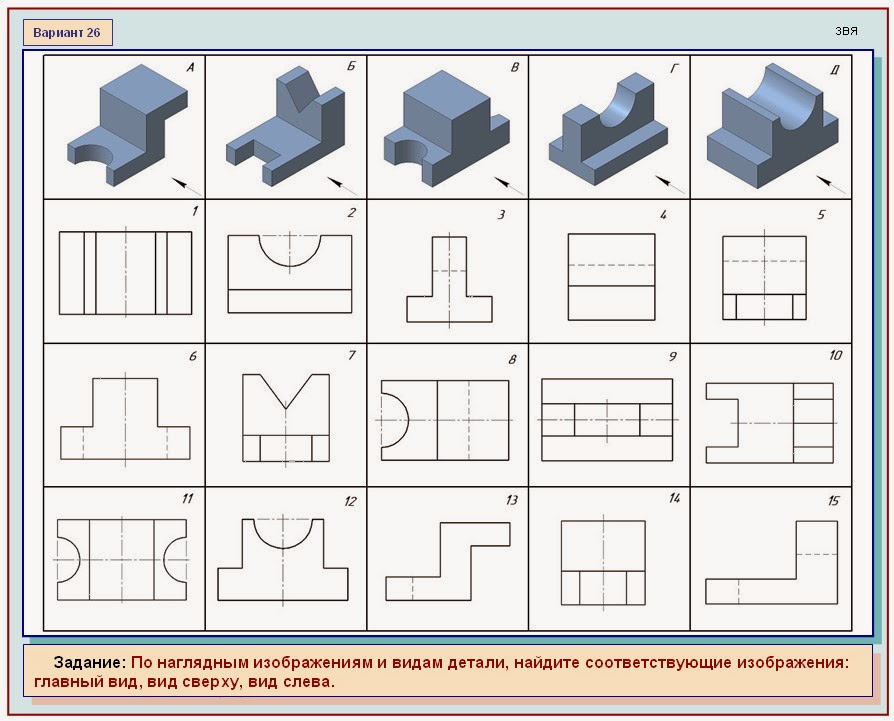 Вариант 26

ЗВЯ

| А | Б | В | Г | Д |
|---|---|---|---|---|
| 1 | 2 | 3 | 4 | 5 |
| 6 | 7 | 8 | 9 | 10 |
| 11 | 12 | 13 | 14 | 15 |

Задание: По наглядным изображениям и видам детали, найдите соответствующие изображения: главный вид, вид сверху, вид слева.