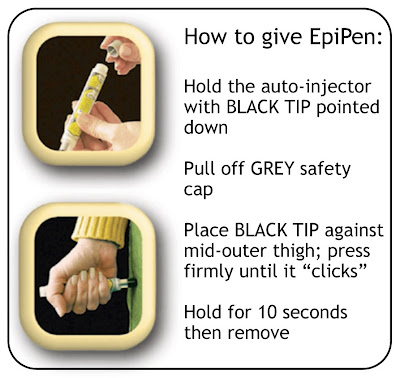 How to give EpiPen:

Hold the auto-injector with BLACK TIP pointed down

Pull off GREY safety cap

Place BLACK TIP against mid-outer thigh; press firmly until it “clicks”

Hold for 10 seconds then remove