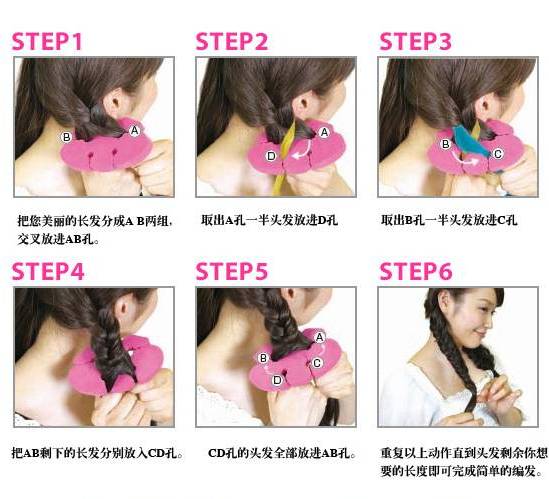 STEP1

B A

把您美丽的长发分成A B两组，交叉放进AB孔。

STEP2

A D

取出A孔一半头发放进D孔

STEP3

B C

取出B孔一半头发放进C孔

STEP4

把AB剩下的长发分别放入CD孔。

STEP5

A B C D

CD孔的头发全部放进AB孔。

STEP6

重复以上动作直到头发剩余你想要的长度即可完成简单的编发。