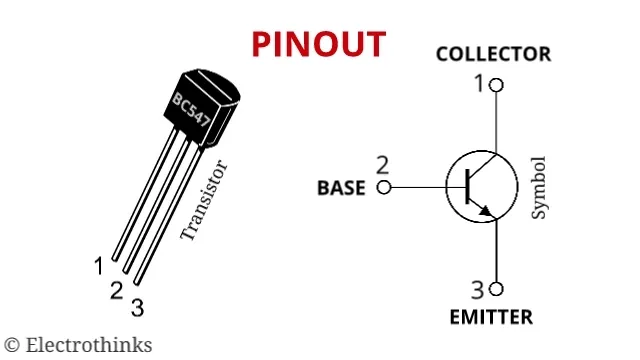 PINOUT

BC547

Transistor

1
2
3

COLLECTOR
1

2
BASE

Symbol

3
EMITTER

© Electrothinks