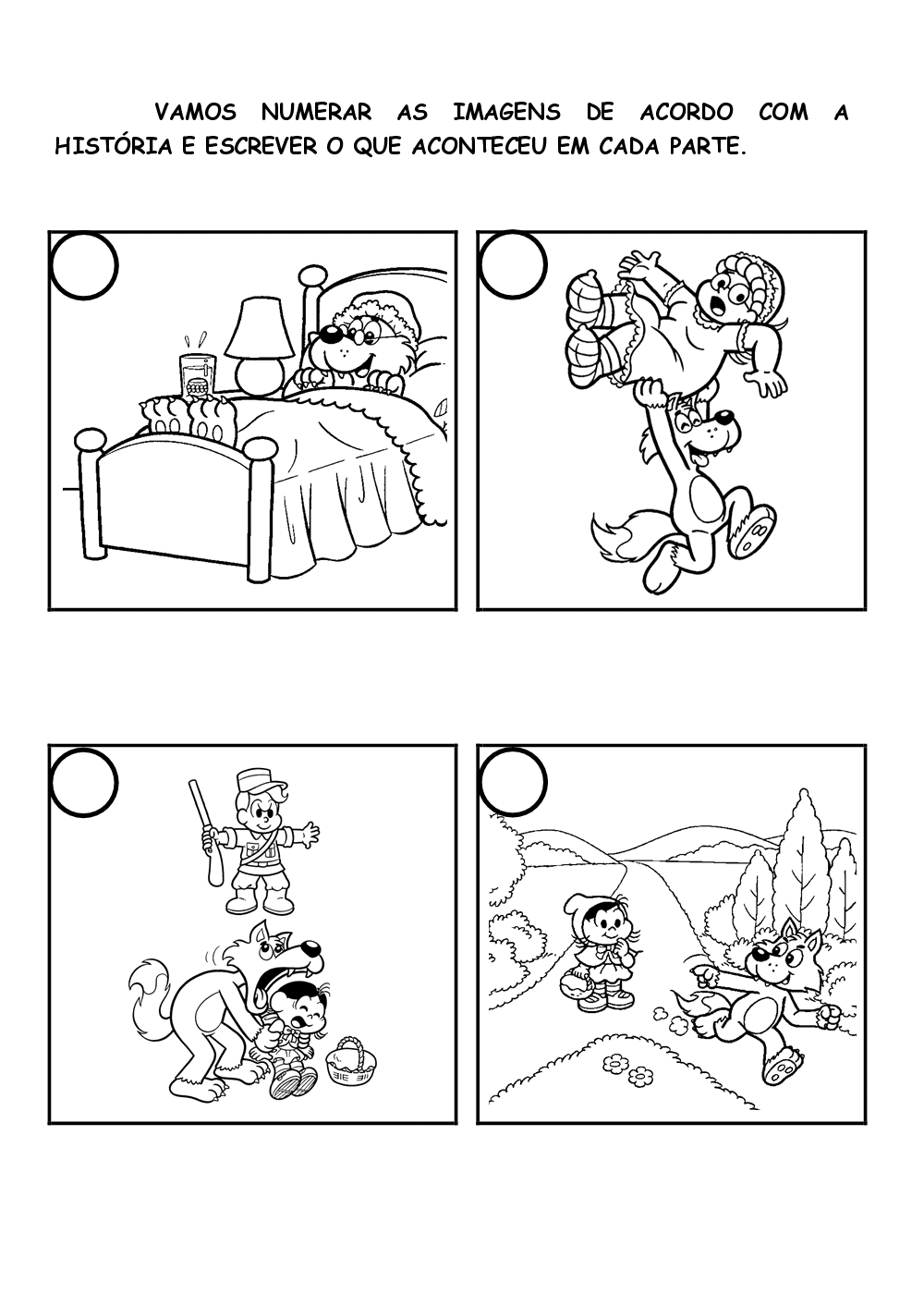 VAMOS NUMERAR AS IMAGENS DE ACORDO COM A HISTÓRIA E ESCREVER O QUE ACONTECEU EM CADA PARTE.