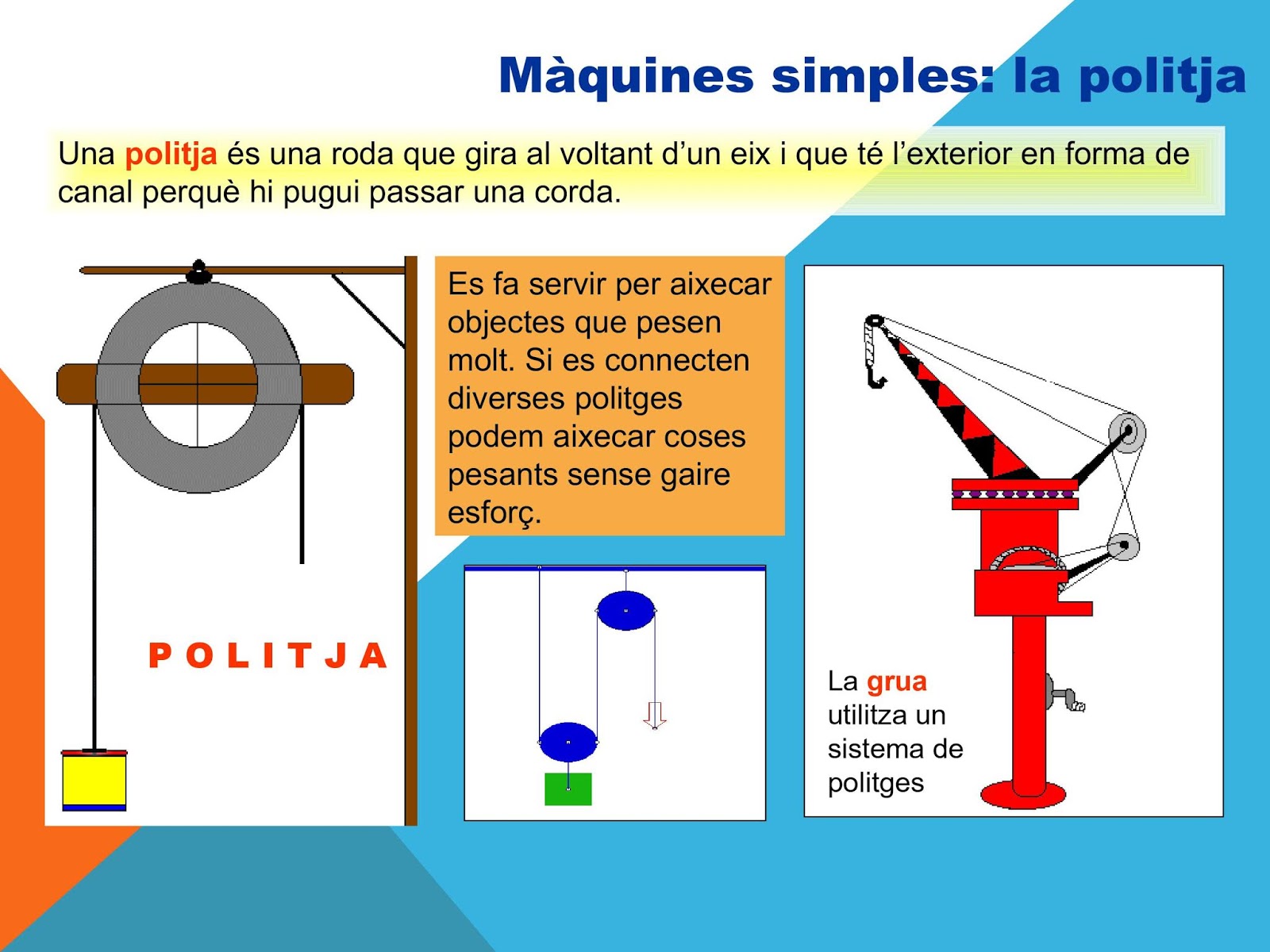 Màquines simples: la politja

Una politja és una roda que gira al voltant d'un eix i que té l'exterior en forma de canal perquè hi pugui passar una corda.

POLITJA

Es fa servir per aixecar objectes que pesen molt. Si es connecten diverses politges podem aixecar coses pesants sense gaire esforç.

La grua utilitza un sistema de politges