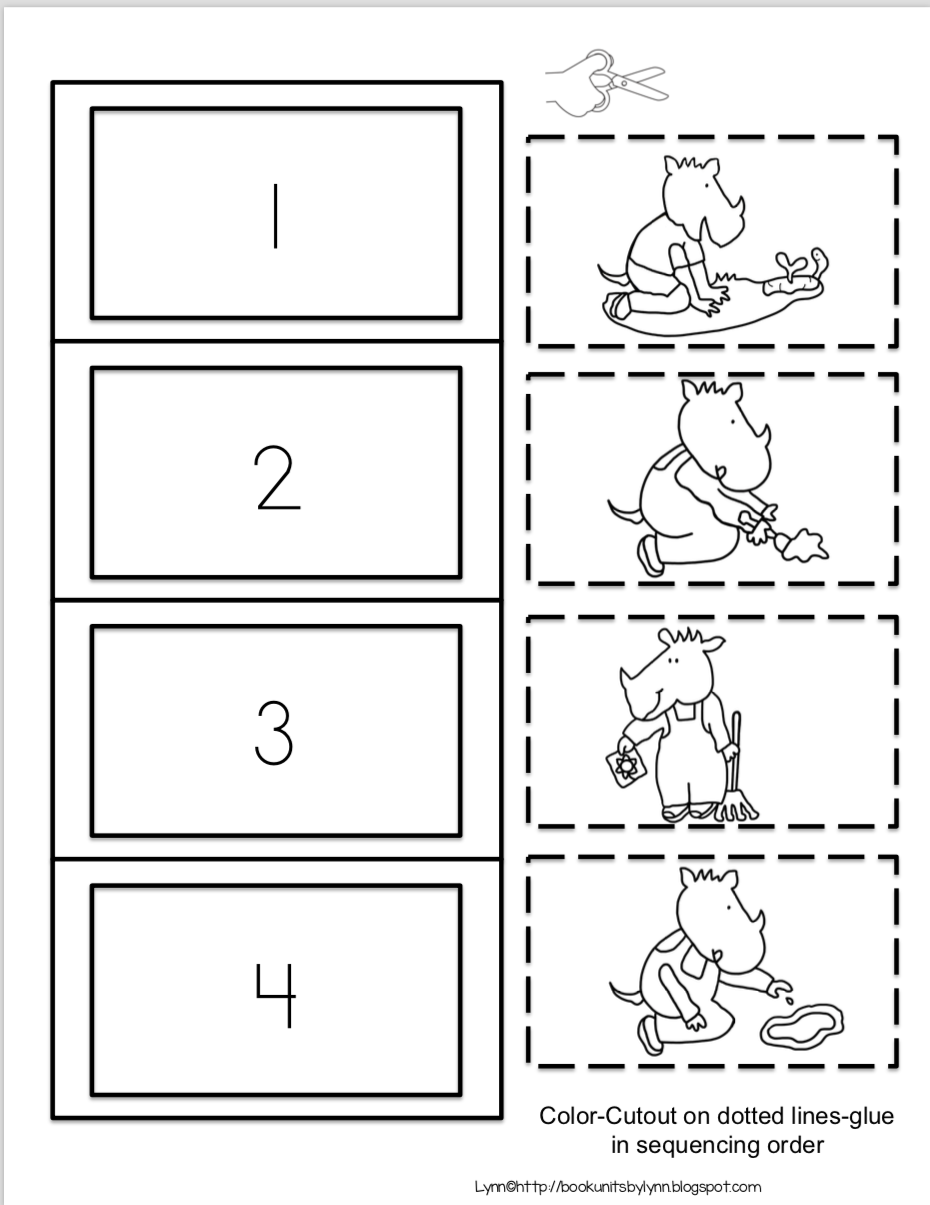 1

2

3

4

Color-Cutout on dotted lines-glue in sequencing order

Lynn©http://bookunitsbylynn.blogspot.com