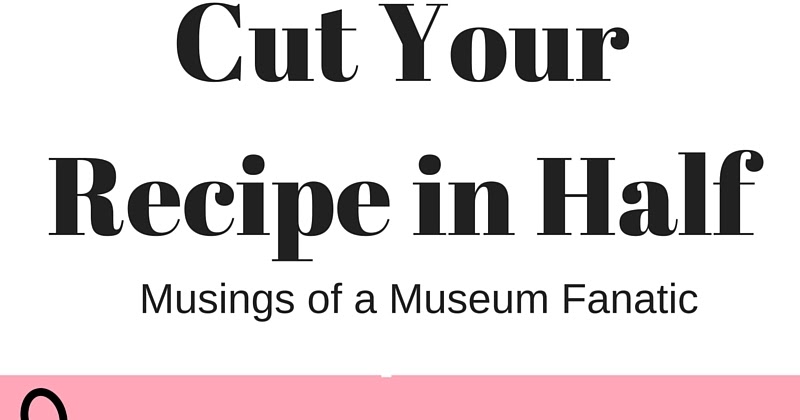 Cut Your Recipe in Half

Musings of a Museum Fanatic