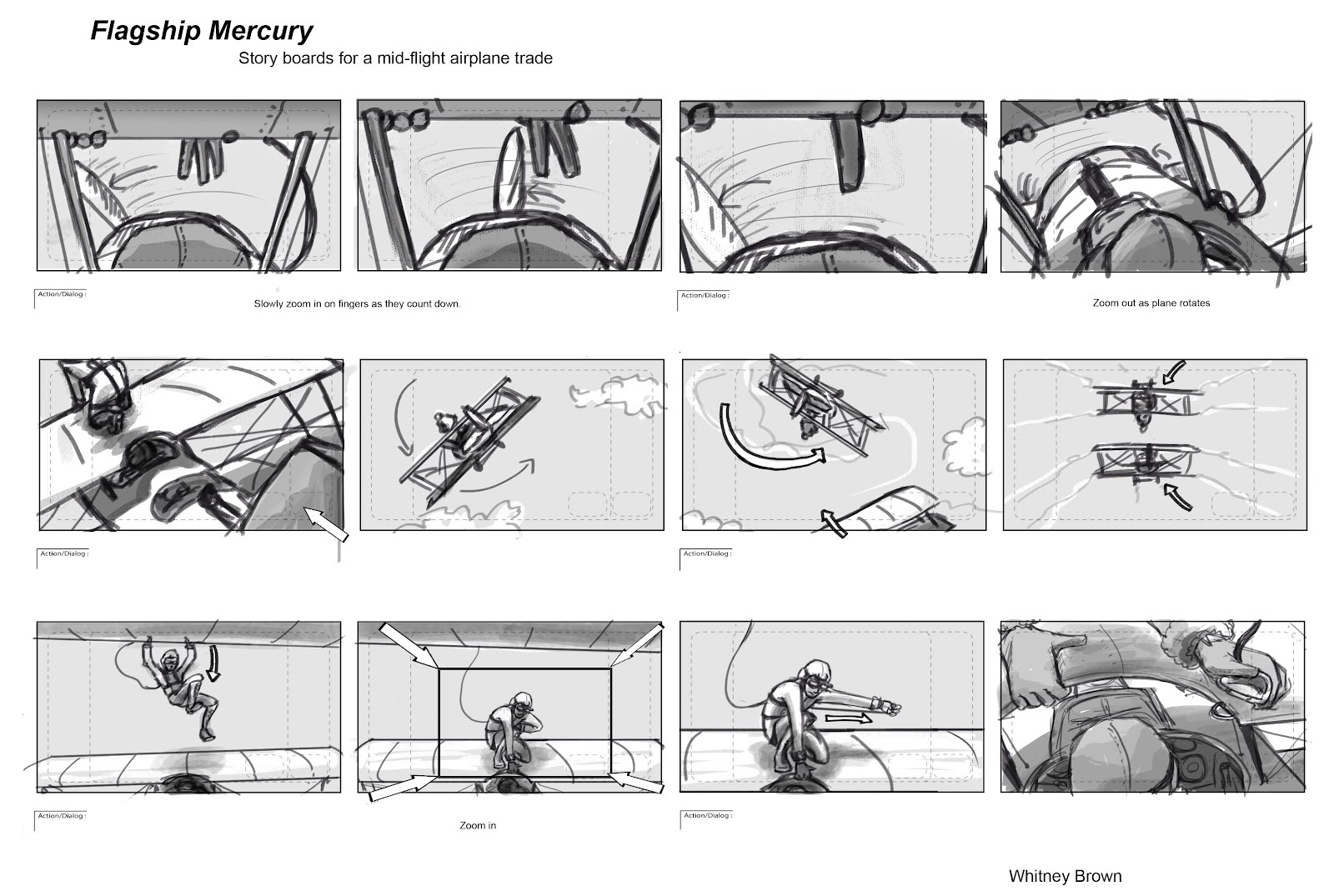 Flagship Mercury

Story boards for a mid-flight airplane trade

Action/Dialog :

Slowly zoom in on fingers as they count down.

Action/Dialog :

Zoom out as plane rotates

Action/Dialog :

Action/Dialog :

Action/Dialog :

Zoom in

Action/Dialog :

Whitney Brown