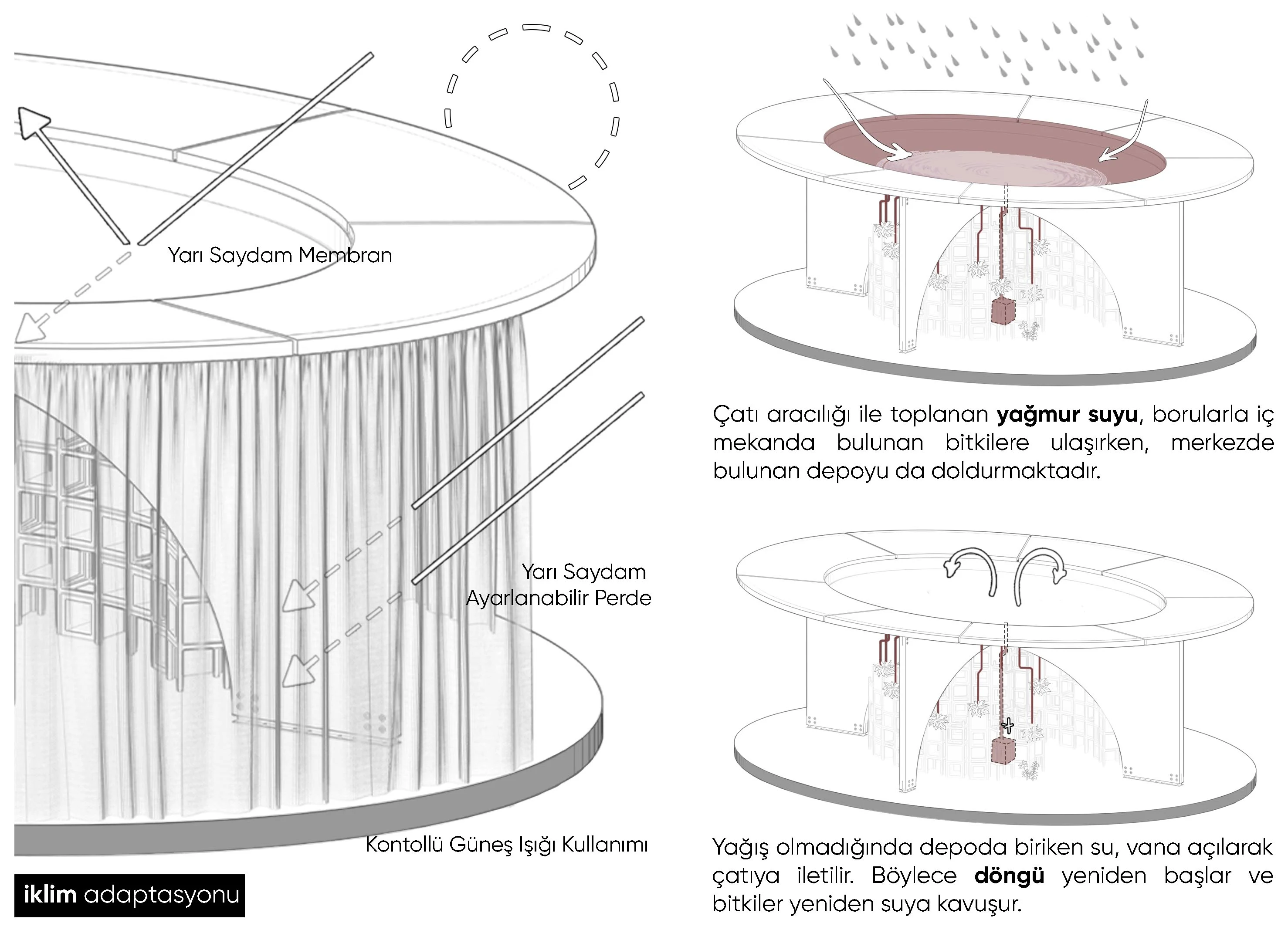 Yarı Saydam Membran

Yarı Saydam Ayarlanabilir Perde

Kontollü Güneş Işığı Kullanımı

iklim adaptasyonu

Çatı aracılığı ile toplanan yağmur suyu, borularla iç mekanda bulunan bitkilere ulaşırken, merkezde bulunan depoyu da doldurmaktadır.

Yağış olmadığında depoda biriken su, vana açılarak çatıya iletilir. Böylece döngü yeniden başlar ve bitkiler yeniden suya kavuşur.