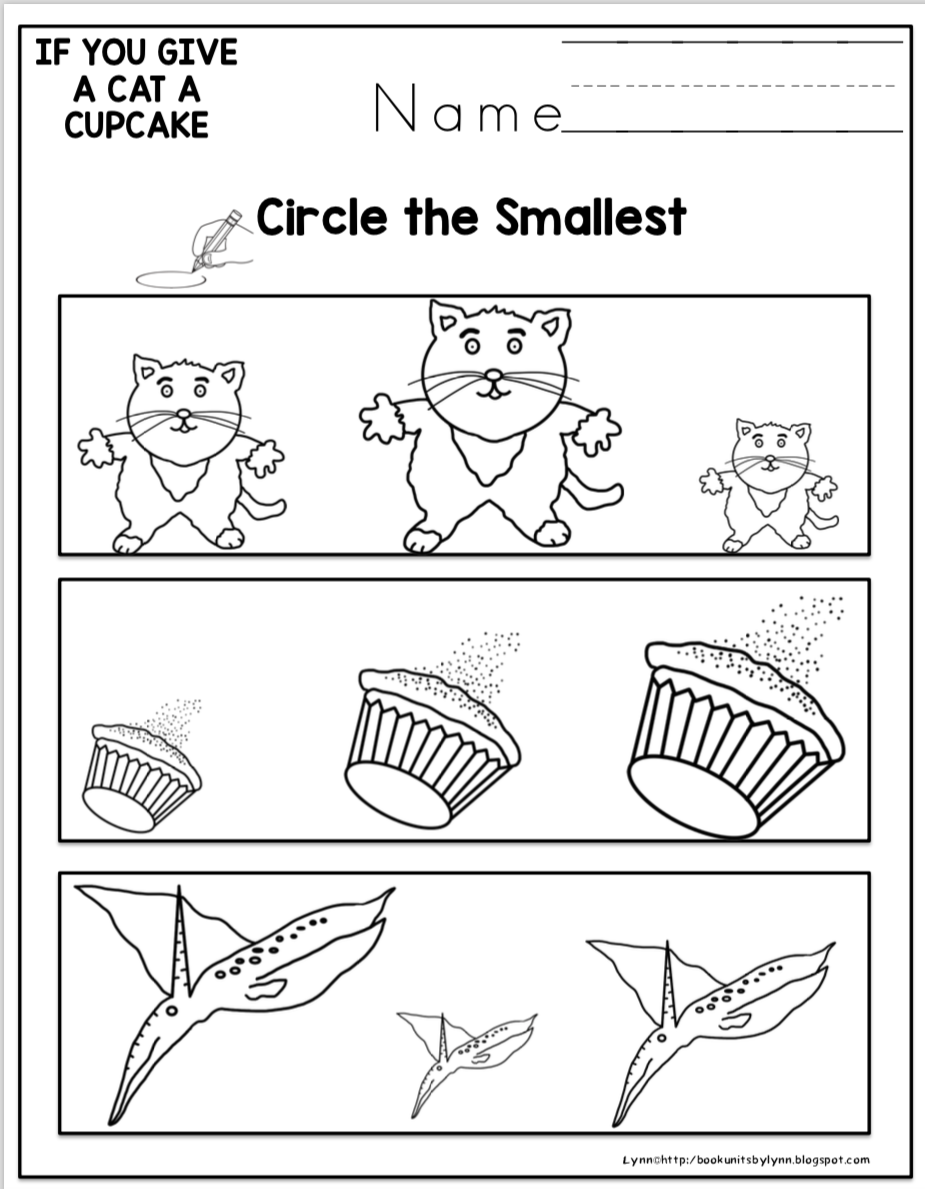 IF YOU GIVE A CAT A CUPCAKE

Name

Circle the Smallest

Lynn©http:/bookunitsbylynn.blogspot.com