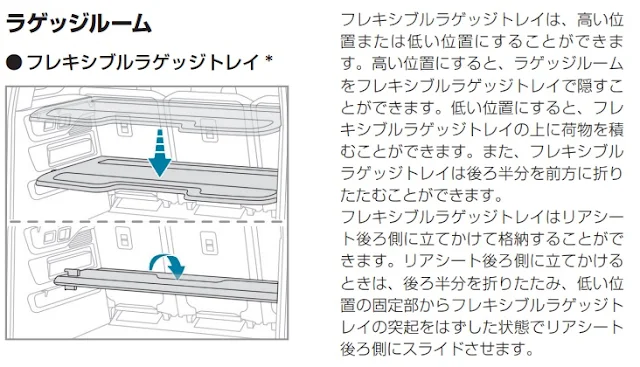 ラゲッジルーム

● フレキシブルラゲッジトレイ *

フレキシブルラゲッジトレイは、高い位置または低い位置にすることができます。高い位置にすると、ラゲッジルームをフレキシブルラゲッジトレイで隠すことができます。低い位置にすると、フレキシブルラゲッジトレイの上に荷物を積むことができます。また、フレキシブルラゲッジトレイは後ろ半分を前方に折りたたむことができます。
フレキシブルラゲッジトレイはリアシート後ろ側に立てかけて格納することができます。リアシート後ろ側に立てかけるときは、後ろ半分を折りたたみ、低い位置の固定部からフレキシブルラゲッジトレイの突起をはずした状態でリアシート後ろ側にスライドさせます。