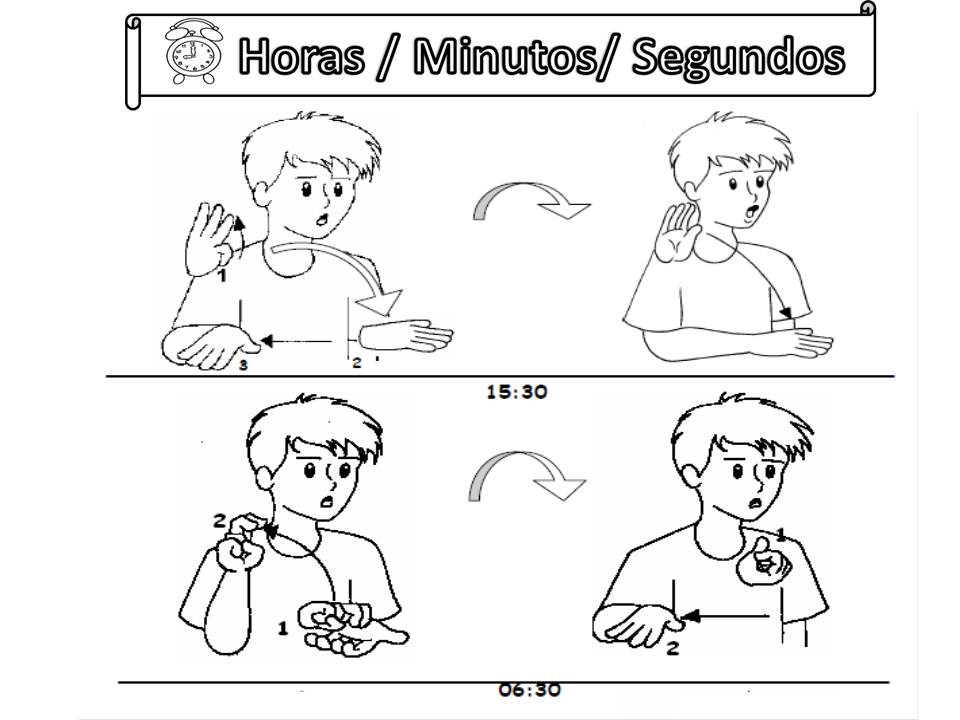 Horas / Minutos/ Segundos

1
3
2

15:30

2
1

1
2

06:30