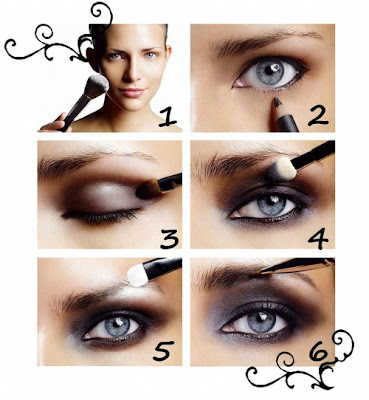 1
2
3
4
5
6