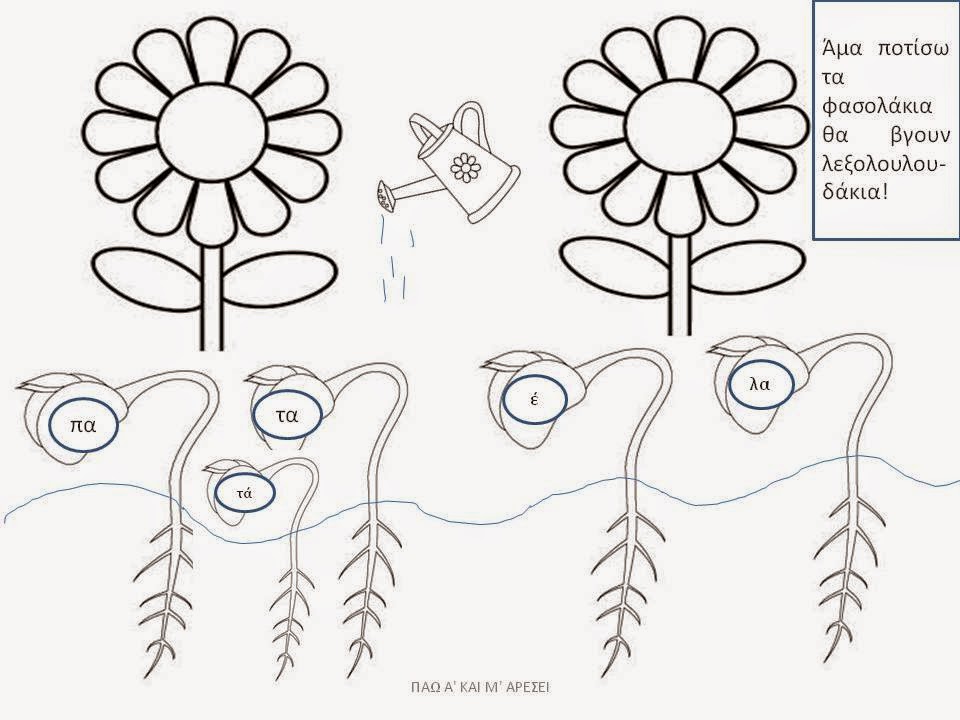 Άμα ποτίσω τα φασολάκια θα βγουν λεξολουλουδάκια!

πα

τα

τά

έ

λα

ΠΑΩ Α' ΚΑΙ Μ' ΑΡΕΣΕΙ