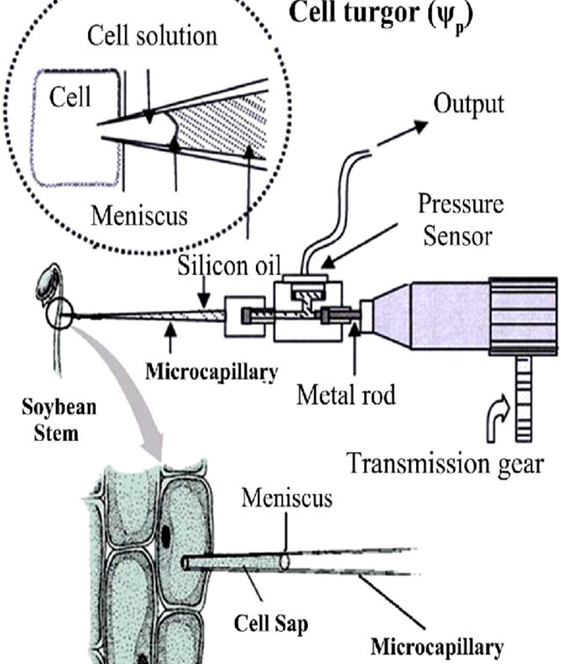 Cell turgor ($\psi_p$)

Cell solution

Cell

Meniscus

Output

Pressure Sensor

Silicon oil

Microcapillary

Metal rod

Soybean Stem

Transmission gear

Meniscus

Cell Sap

Microcapillary