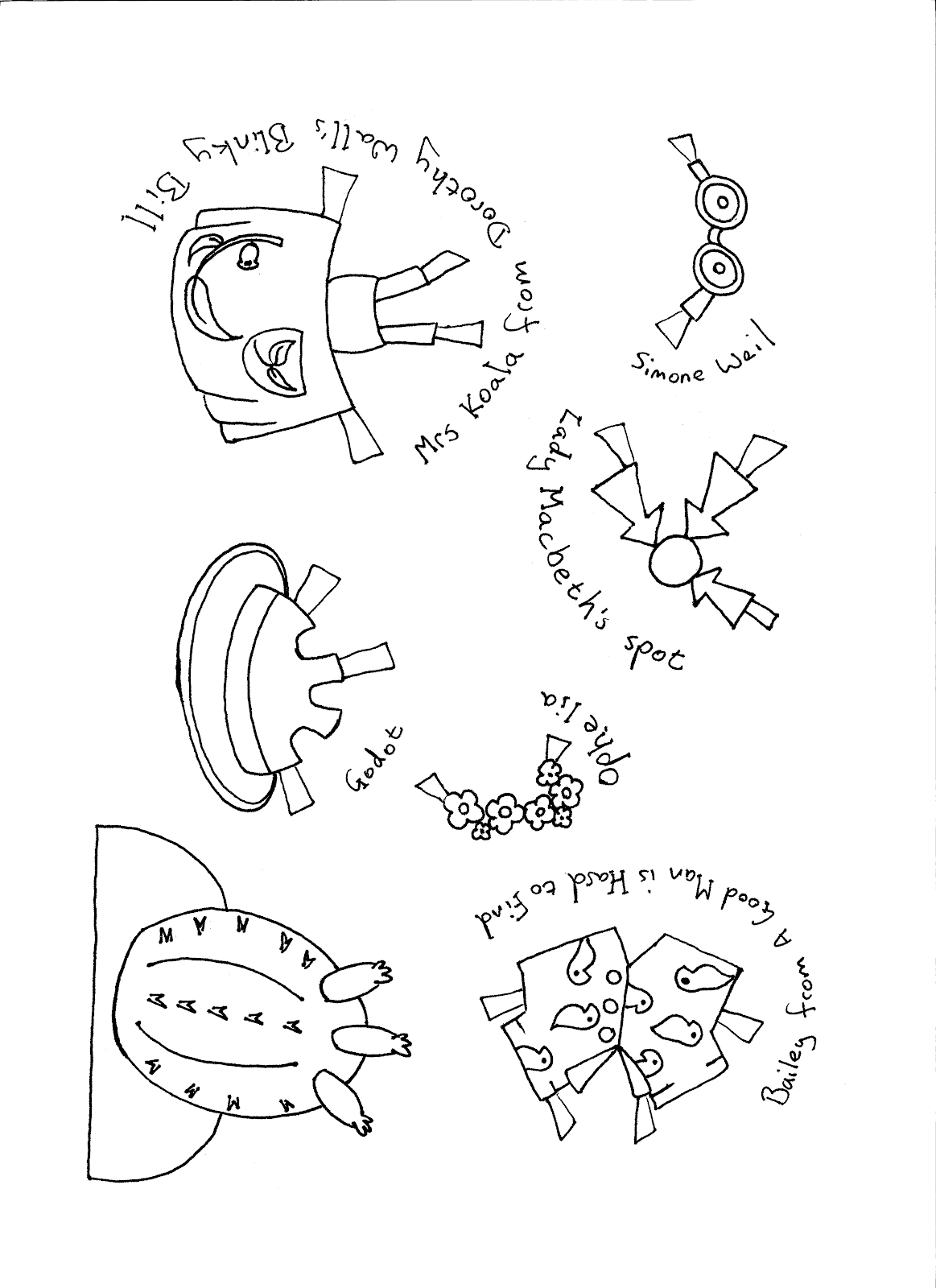 Mrs Koala from Dorothy Wall's Blinky Bill

Simone Weil

Lady Macbeth's spot

Godot

Ophelia

Bailey from A Good Man is Hard to Find