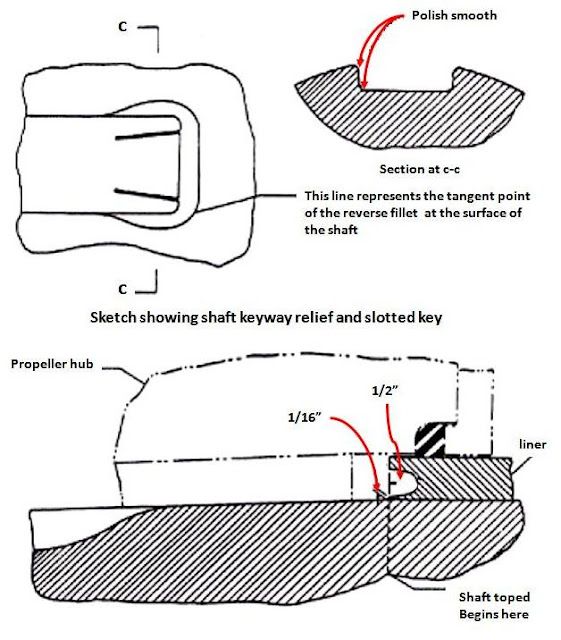 C

Polish smooth

Section at c-c

This line represents the tangent point of the reverse fillet at the surface of the shaft

C

Sketch showing shaft keyway relief and slotted key

Propeller hub

1/2"

1/16"

liner

Shaft toped Begins here