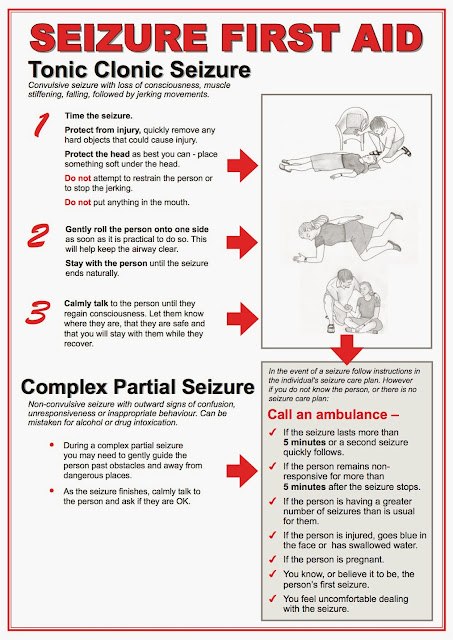 SEIZURE FIRST AID

Tonic Clonic Seizure

Convulsive seizure with loss of consciousness, muscle stiffening, falling, followed by jerking movements.

1

Time the seizure.

Protect from injury, quickly remove any hard objects that could cause injury.

Protect the head as best you can - place something soft under the head.

Do not attempt to restrain the person or to stop the jerking.

Do not put anything in the mouth.

2

Gently roll the person onto one side as soon as it is practical to do so. This will help keep the airway clear.

Stay with the person until the seizure ends naturally.

3

Calmly talk to the person until they regain consciousness. Let them know where they are, that they are safe and that you will stay with them while they recover.

Complex Partial Seizure

Non-convulsive seizure with outward signs of confusion, unresponsiveness or inappropriate behaviour. Can be mistaken for alcohol or drug intoxication.

• During a complex partial seizure you may need to gently guide the person past obstacles and away from dangerous places.

• As the seizure finishes, calmly talk to the person and ask if they are OK.

In the event of a seizure follow instructions in the individual's seizure care plan. However if you do not know the person, or there is no seizure care plan:

Call an ambulance –

✓ If the seizure lasts more than 5 minutes or a second seizure quickly follows.

✓ If the person remains non-responsive for more than 5 minutes after the seizure stops.

✓ If the person is having a greater number of seizures than is usual for them.

✓ If the person is injured, goes blue in the face or has swallowed water.

✓ If the person is pregnant.

✓ You know, or believe it to be, the person's first seizure.

✓ You feel uncomfortable dealing with the seizure.