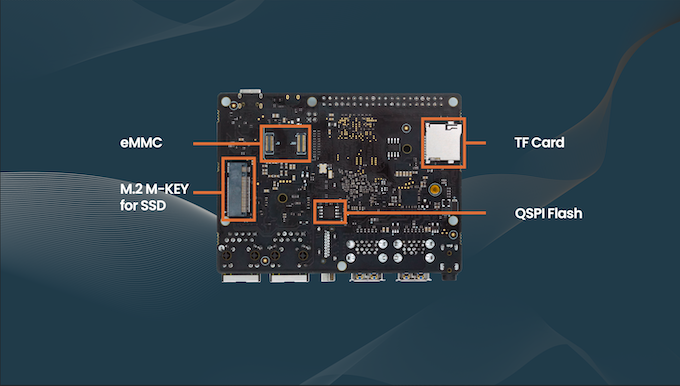 eMMC

M.2 M-KEY for SSD

TF Card

QSPI Flash