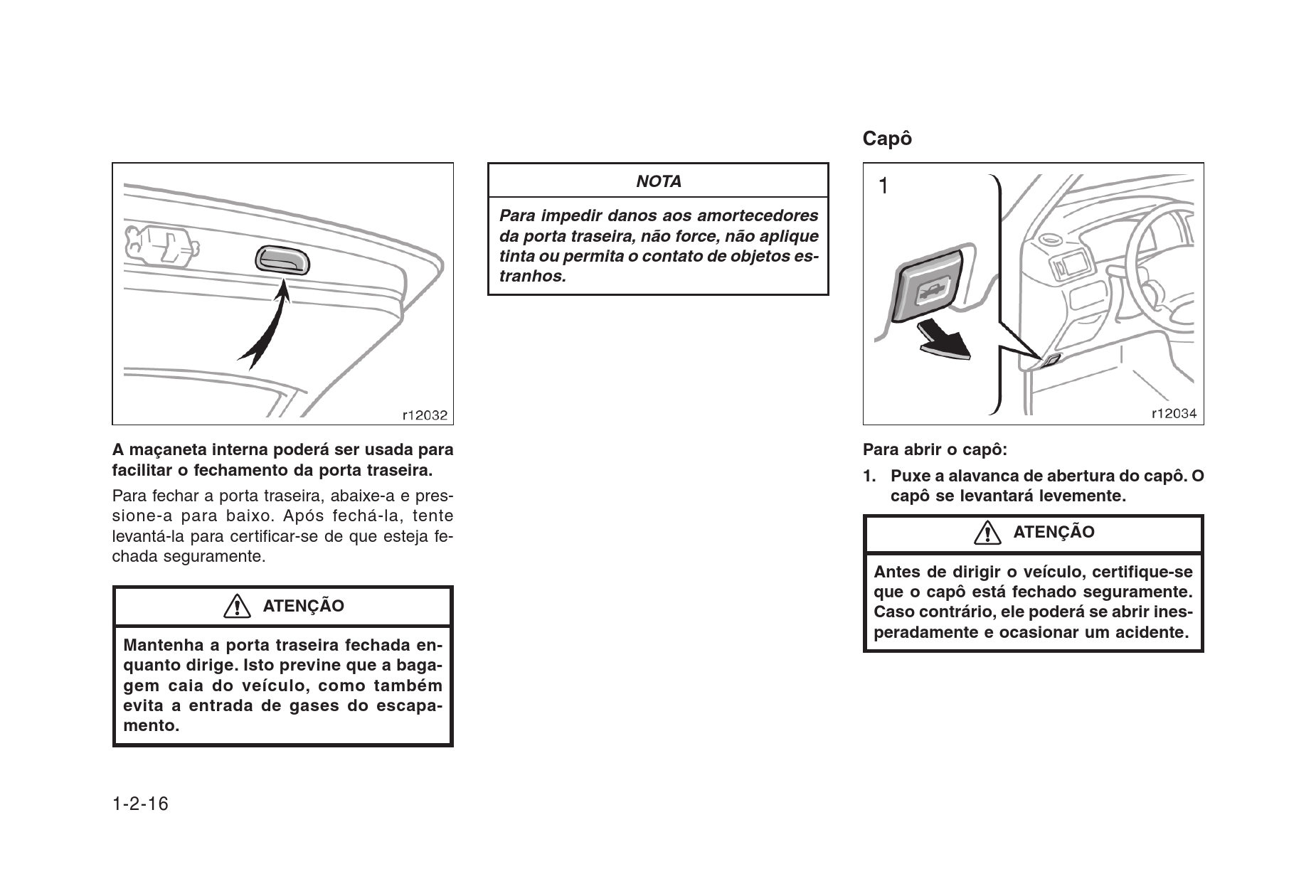 r12032

A maçaneta interna poderá ser usada para facilitar o fechamento da porta traseira.

Para fechar a porta traseira, abaixe-a e pressione-a para baixo. Após fechá-la, tente levantá-la para certificar-se de que esteja fechada seguramente.

ATENÇÃO

Mantenha a porta traseira fechada enquanto dirige. Isto previne que a bagagem caia do veículo, como também evita a entrada de gases do escapamento.

NOTA

Para impedir danos aos amortecedores da porta traseira, não force, não aplique tinta ou permita o contato de objetos estranhos.

Capô

1

r12034

Para abrir o capô:

1. Puxe a alavanca de abertura do capô. O capô se levantará levemente.

ATENÇÃO

Antes de dirigir o veículo, certifique-se que o capô está fechado seguramente. Caso contrário, ele poderá se abrir inesperadamente e ocasionar um acidente.

1-2-16