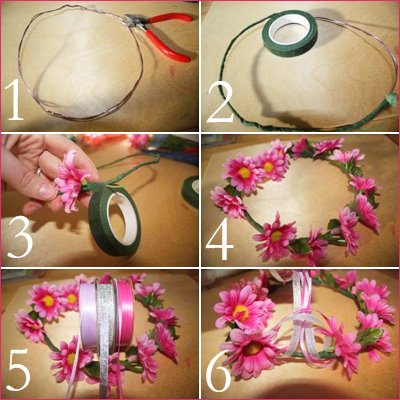 1
2
3
4
5
6