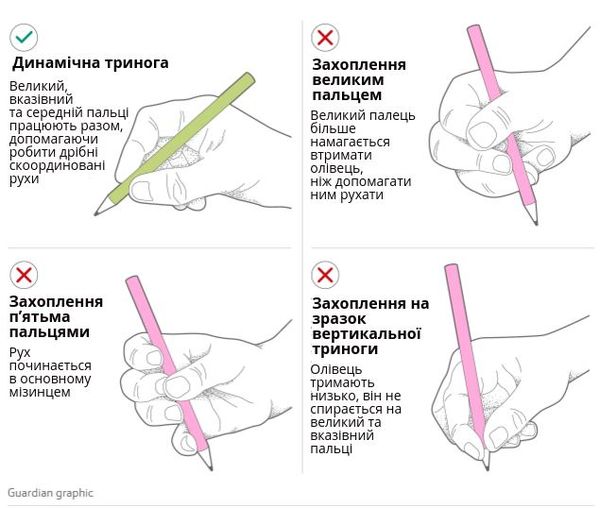 Динамічна тринога

Великий, вказівний та середній пальці працюють разом, допомагаючи робити дрібні скоординовані рухи

Захоплення великим пальцем

Великий палець більше намагається втримати олівець, ніж допомагати ним рухати

Захоплення п'ятьма пальцями

Рух починається в основному мізинцем

Захоплення на зразок вертикальної триноги

Олівець тримають низько, він не спирається на великий та вказівний пальці

Guardian graphic