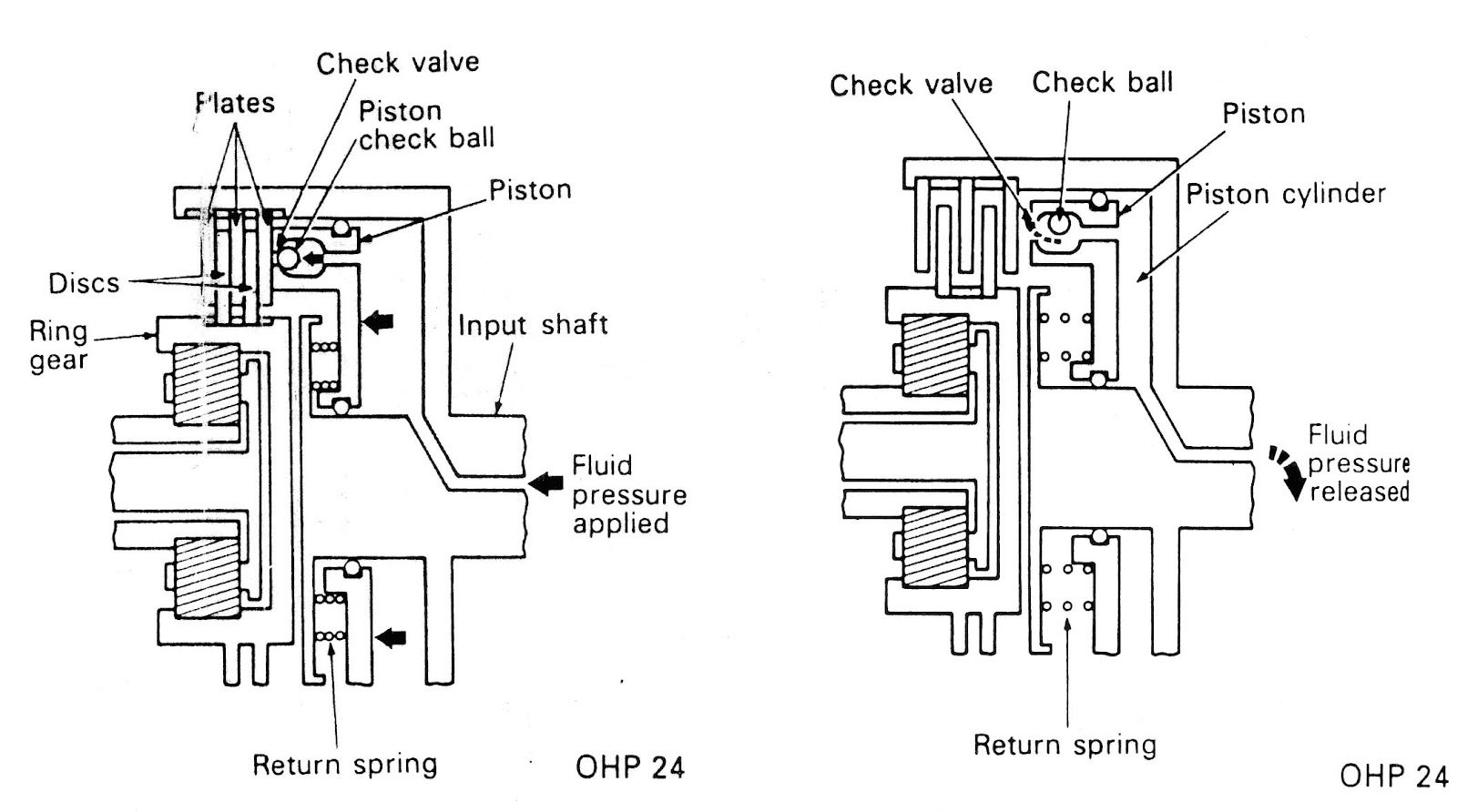 Check valve
Plates
Piston check ball
Piston
Discs
Ring gear
Input shaft
Fluid pressure applied
Return spring
OHP 24

Check valve
Check ball
Piston
Piston cylinder
Fluid pressure released
Return spring
OHP 24