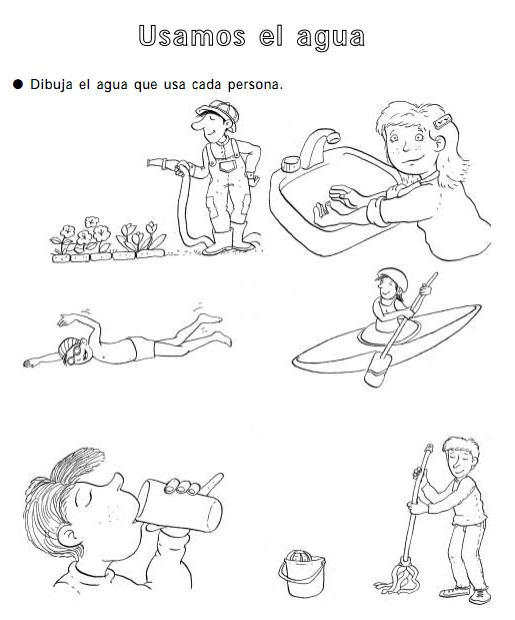 Usamos el agua

● Dibuja el agua que usa cada persona.